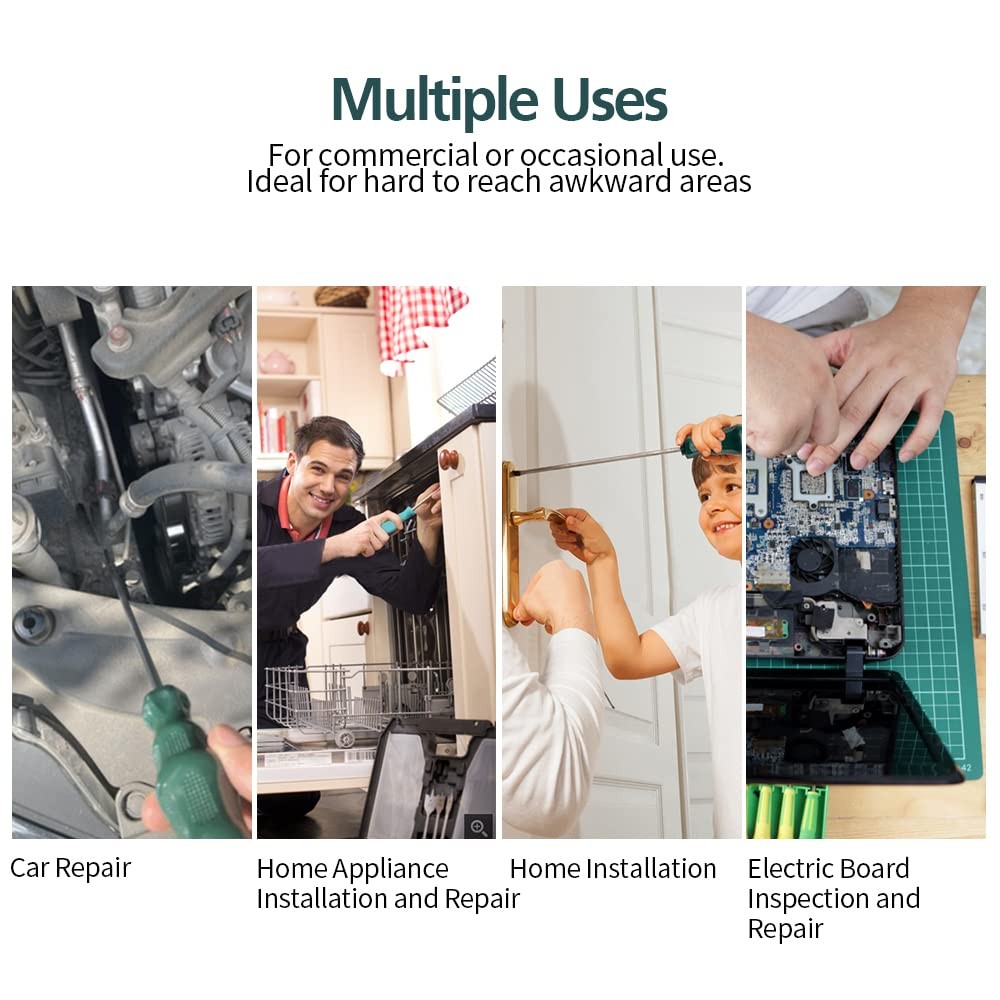 Multiple Uses
For commercial or occasional use.
Ideal for hard to reach awkward areas

Car Repair

Home Appliance Installation and Repair

Home Installation

Electric Board Inspection and Repair