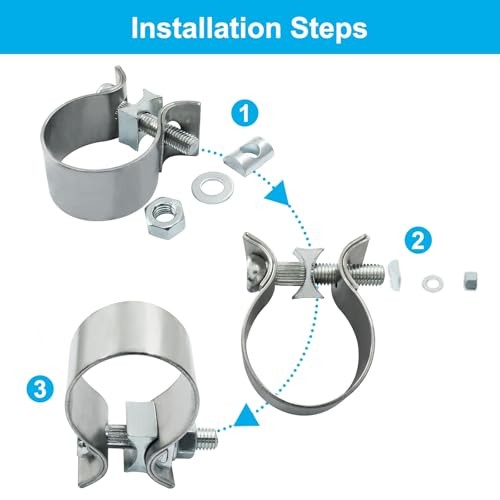 Installation Steps

1

2

3