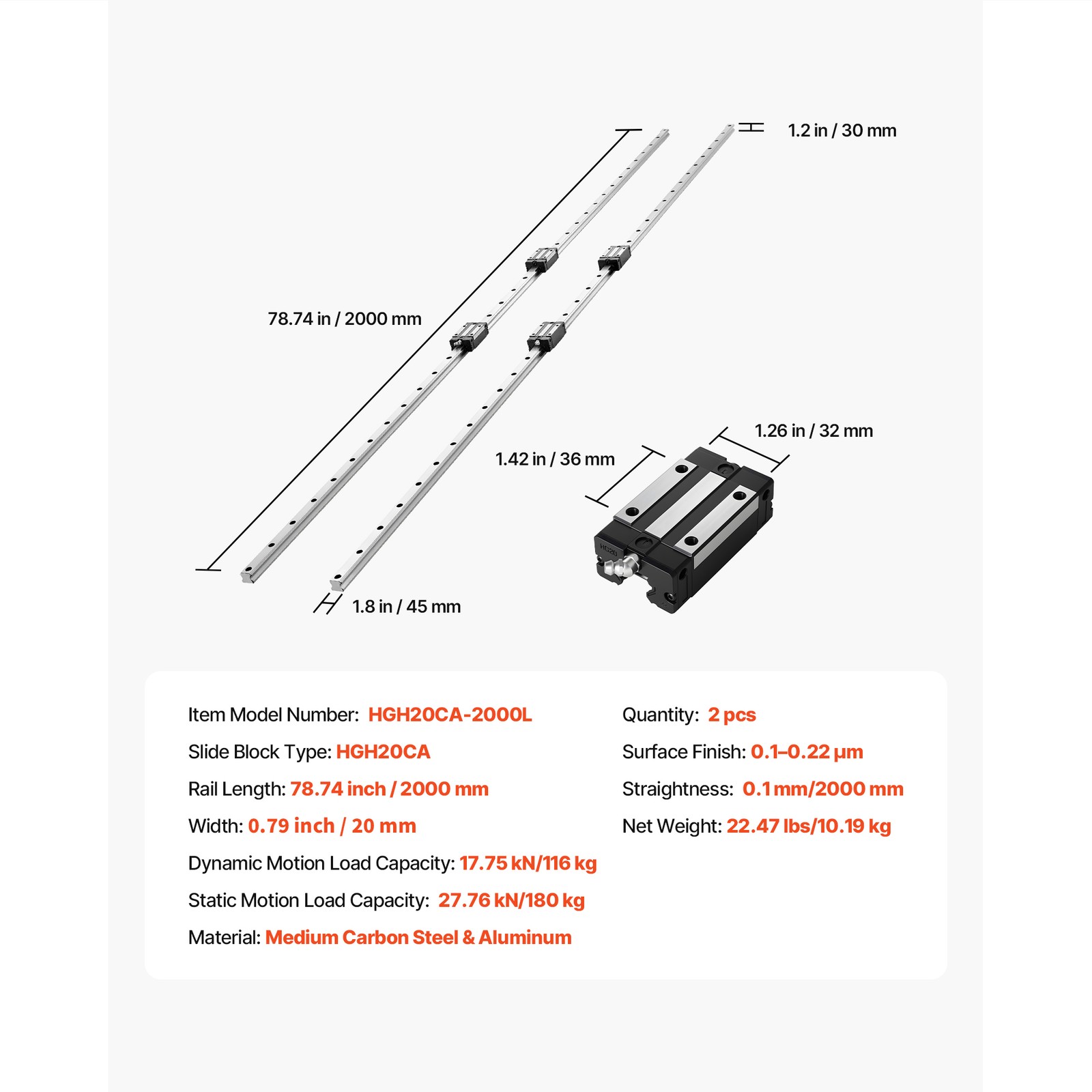 1.2 in / 30 mm

78.74 in / 2000 mm

1.26 in / 32 mm

1.42 in / 36 mm

HG20

1.8 in / 45 mm

Item Model Number: HGH20CA-2000L

Slide Block Type: HGH20CA

Rail Length: 78.74 inch / 2000 mm

Width: 0.79 inch / 20 mm

Dynamic Motion Load Capacity: 17.75 kN/116 kg

Static Motion Load Capacity: 27.76 kN/180 kg

Material: Medium Carbon Steel & Aluminum

Quantity: 2 pcs

Surface Finish: 0.1–0.22 μm

Straightness: 0.1 mm/2000 mm

Net Weight: 22.47 lbs/10.19 kg