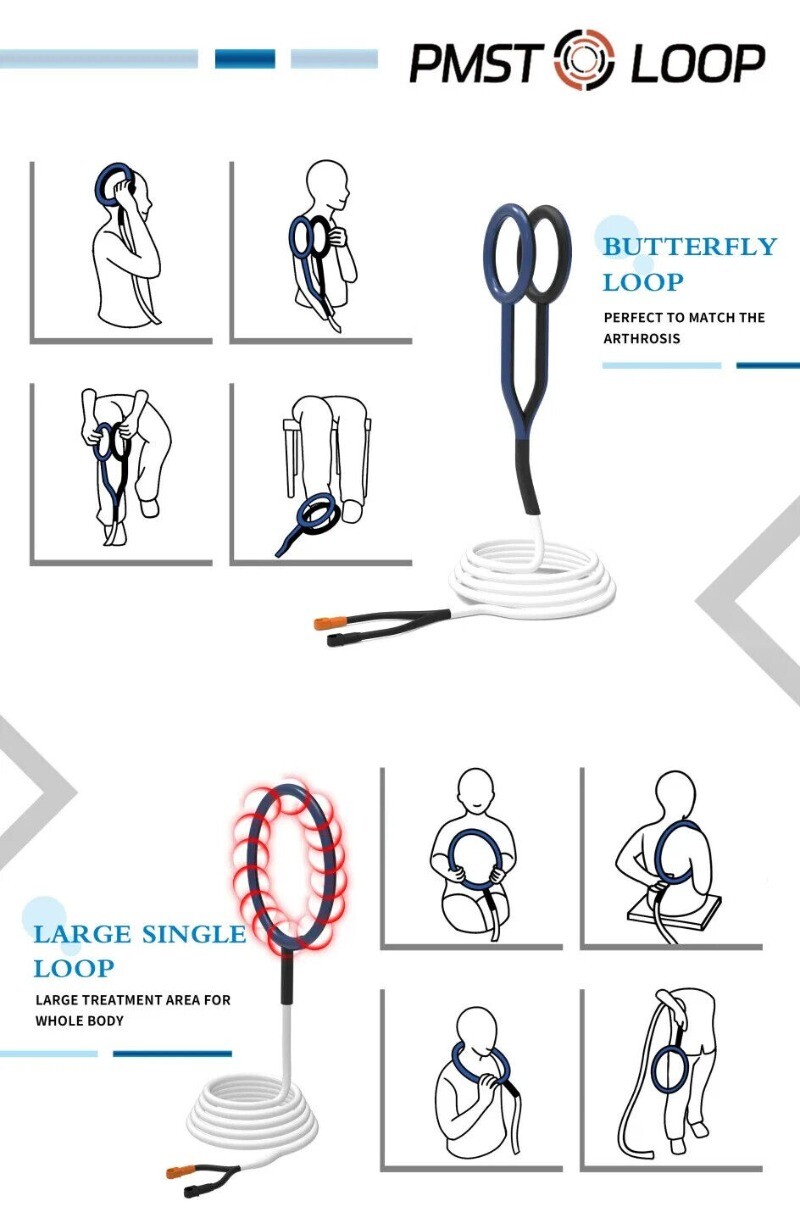 PMST LOOP

BUTTERFLY LOOP

PERFECT TO MATCH THE ARTHROSIS

LARGE SINGLE LOOP

LARGE TREATMENT AREA FOR WHOLE BODY