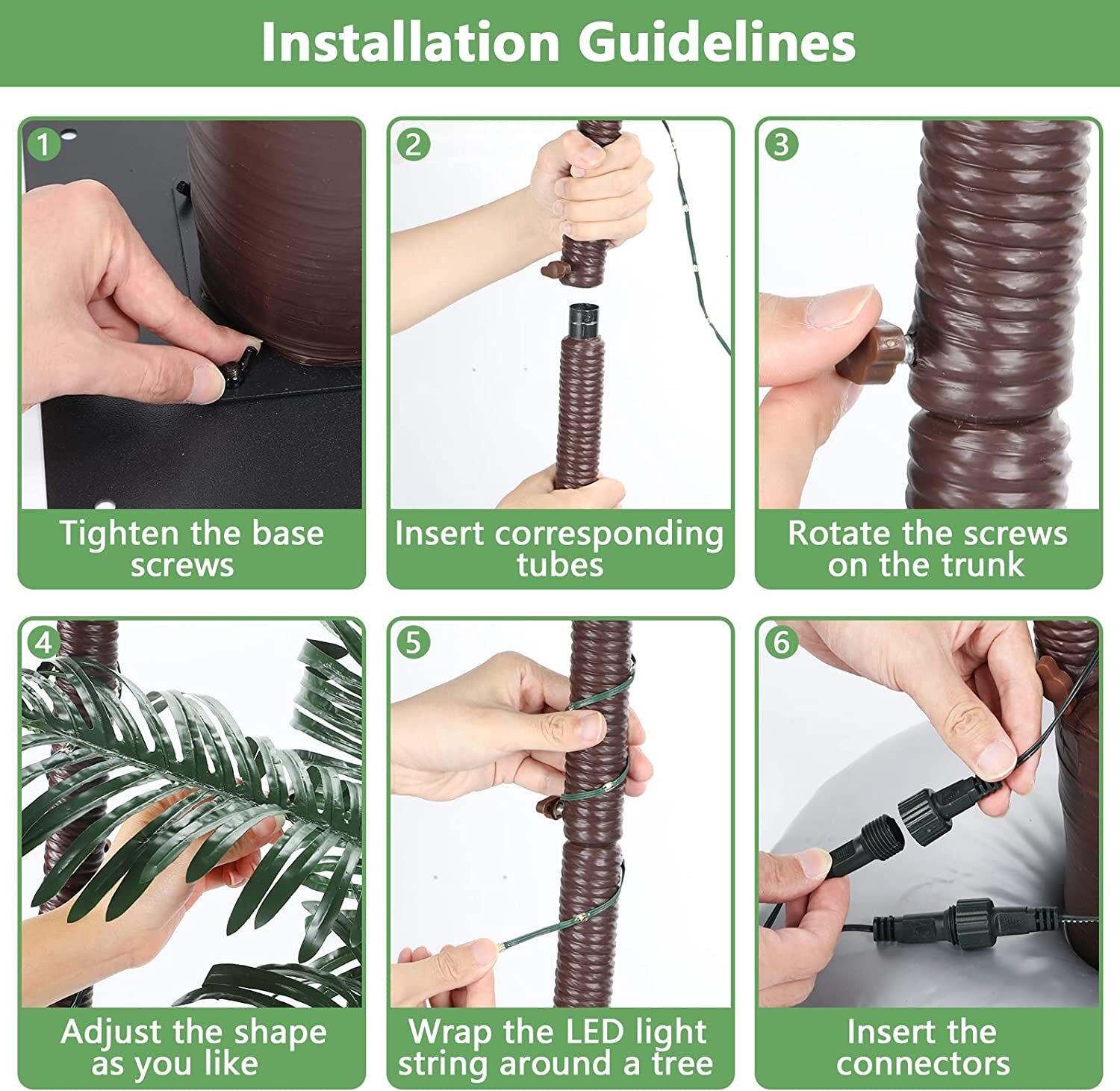 Installation Guidelines

1
Tighten the base screws

2
Insert corresponding tubes

3
Rotate the screws on the trunk

4
Adjust the shape as you like

5
Wrap the LED light string around a tree

6
Insert the connectors