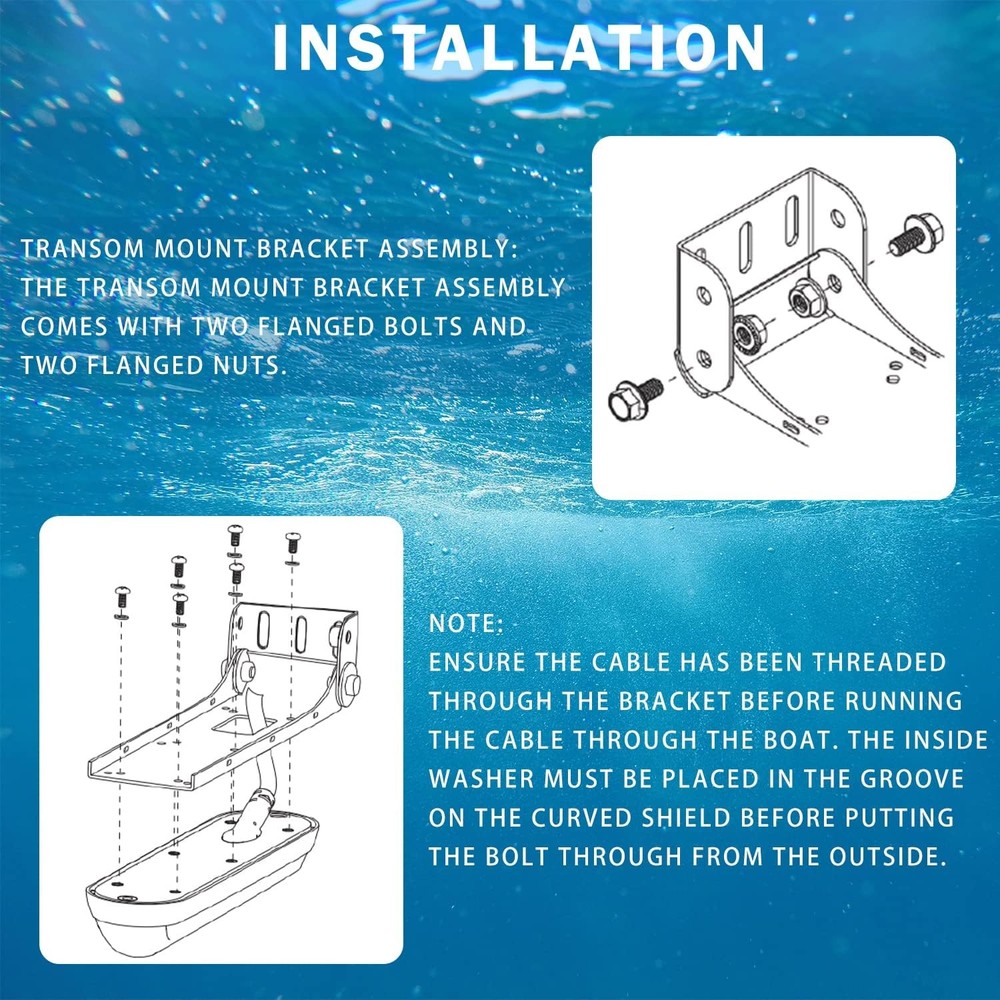 INSTALLATION

TRANSOM MOUNT BRACKET ASSEMBLY:
THE TRANSOM MOUNT BRACKET ASSEMBLY COMES WITH TWO FLANGED BOLTS AND TWO FLANGED NUTS.

NOTE:
ENSURE THE CABLE HAS BEEN THREADED THROUGH THE BRACKET BEFORE RUNNING THE CABLE THROUGH THE BOAT. THE INSIDE WASHER MUST BE PLACED IN THE GROOVE ON THE CURVED SHIELD BEFORE PUTTING THE BOLT THROUGH FROM THE OUTSIDE.