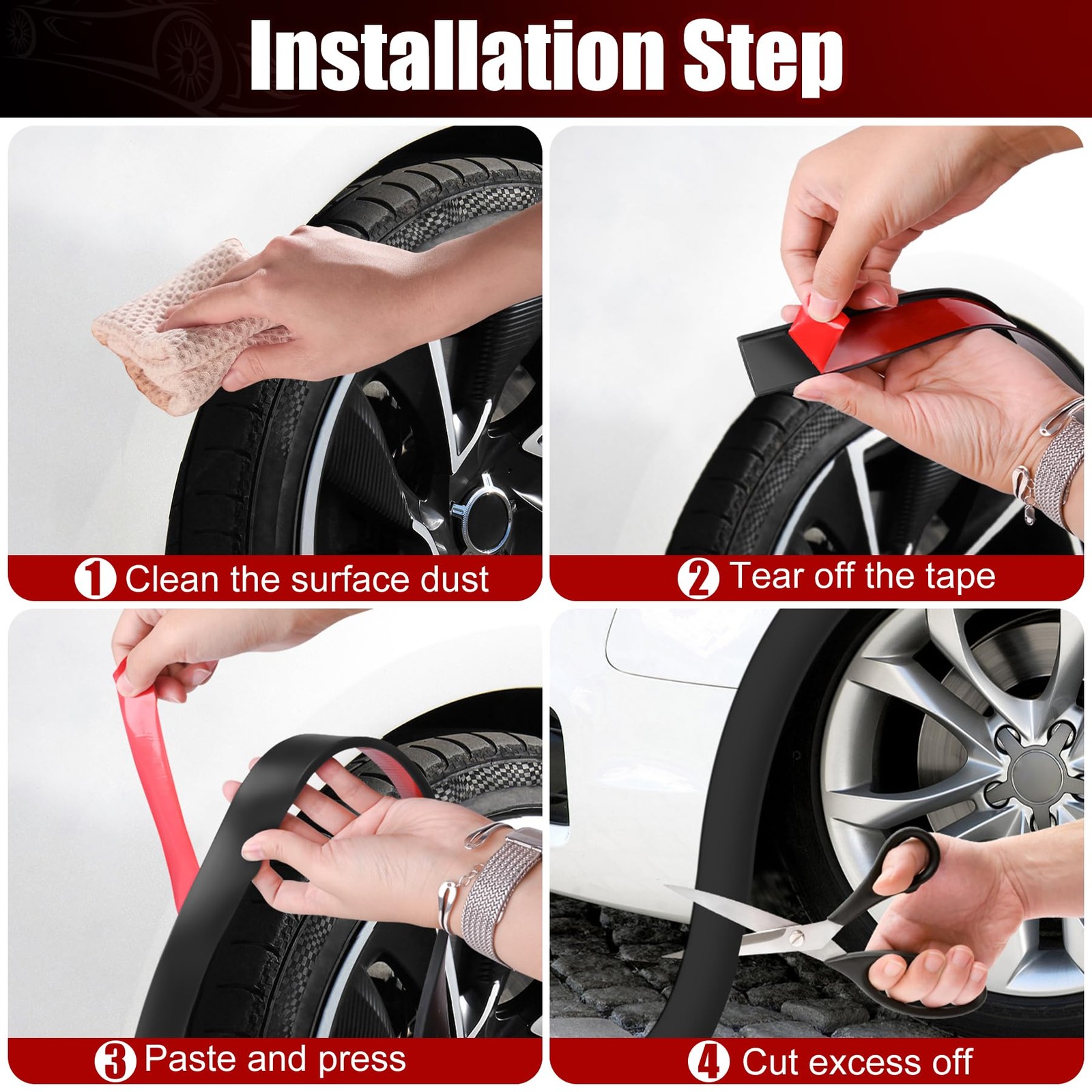 Installation Step

1 Clean the surface dust

2 Tear off the tape

3 Paste and press

4 Cut excess off