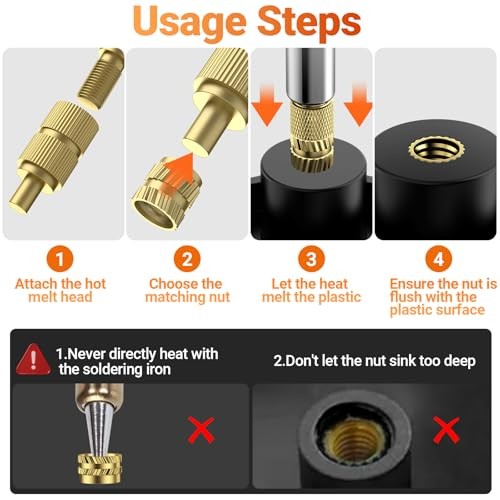 Usage Steps

1
Attach the hot melt head

2
Choose the matching nut

3
Let the heat melt the plastic

4
Ensure the nut is flush with the plastic surface

1.Never directly heat with the soldering iron

2.Don't let the nut sink too deep