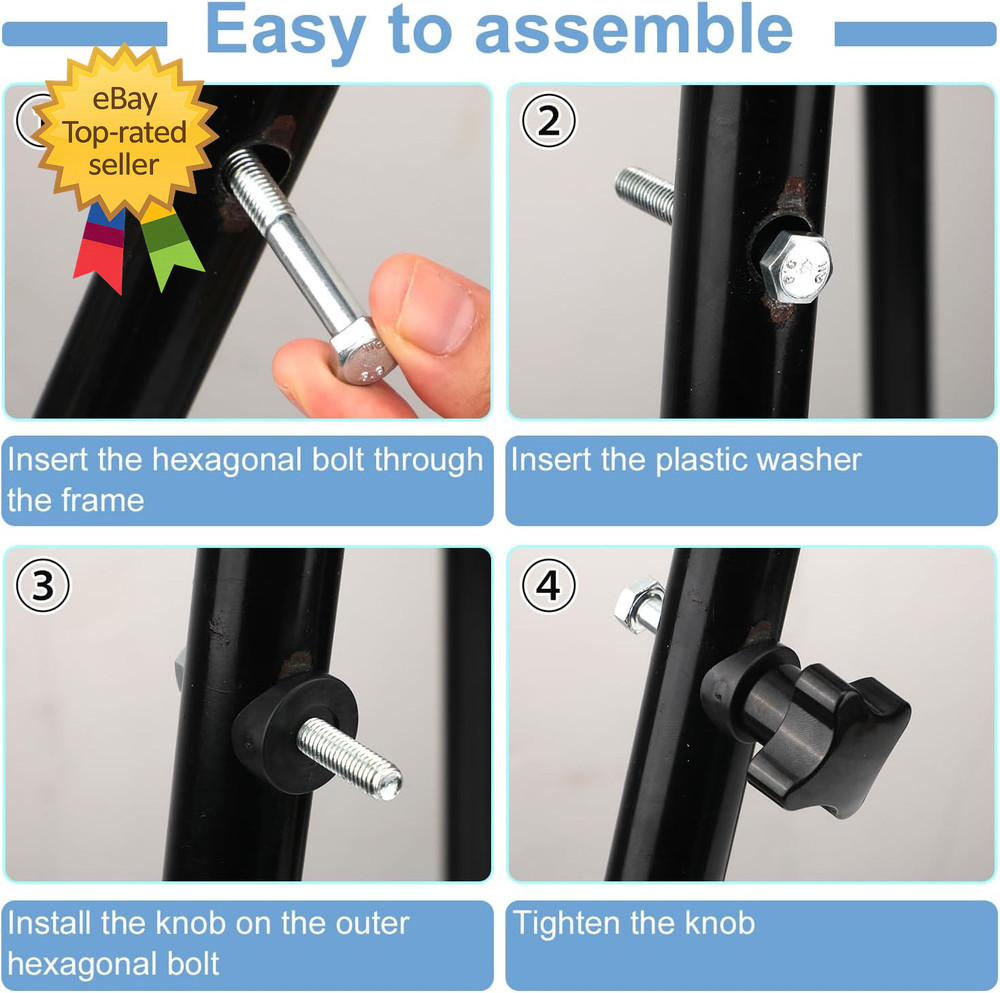 Easy to assemble

eBay Top-rated seller

2

Insert the hexagonal bolt through the frame

Insert the plastic washer

3

4

Install the knob on the outer hexagonal bolt

Tighten the knob