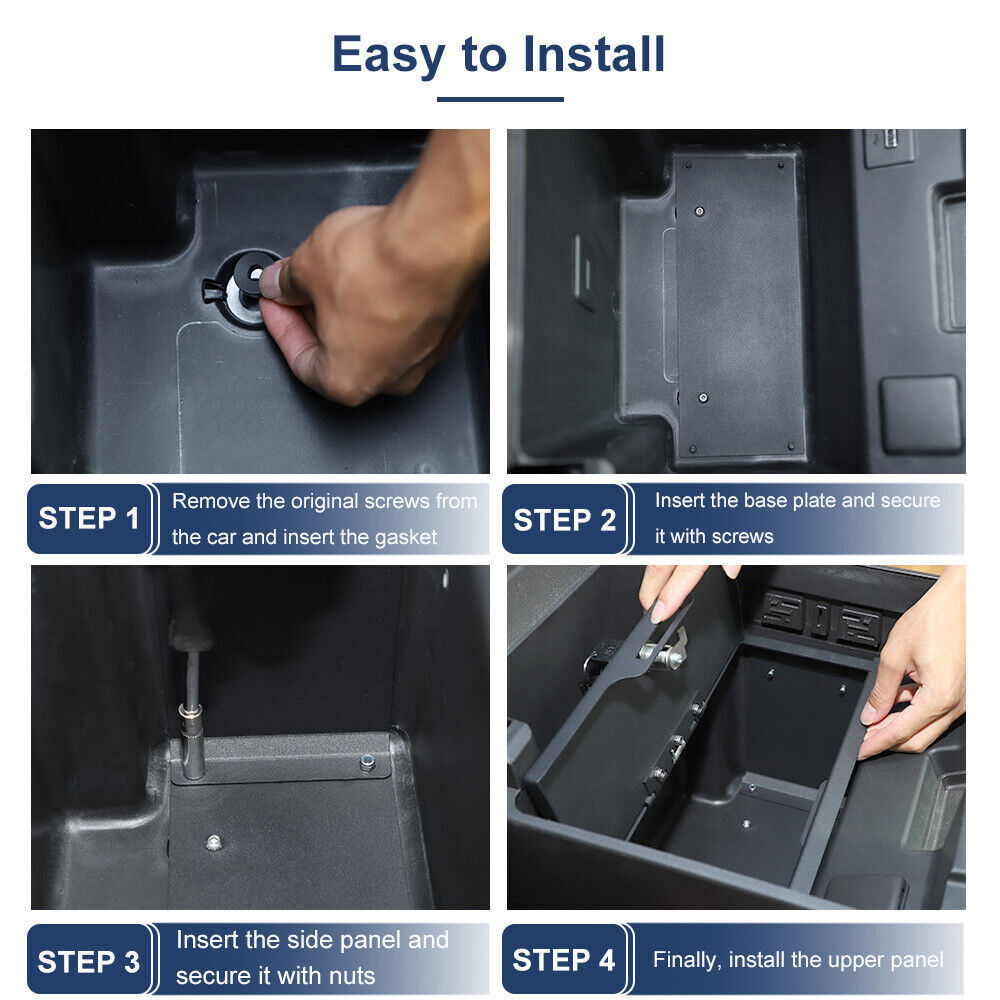 Easy to Install

STEP 1
Remove the original screws from the car and insert the gasket

STEP 2
Insert the base plate and secure it with screws

STEP 3
Insert the side panel and secure it with nuts

STEP 4
Finally, install the upper panel