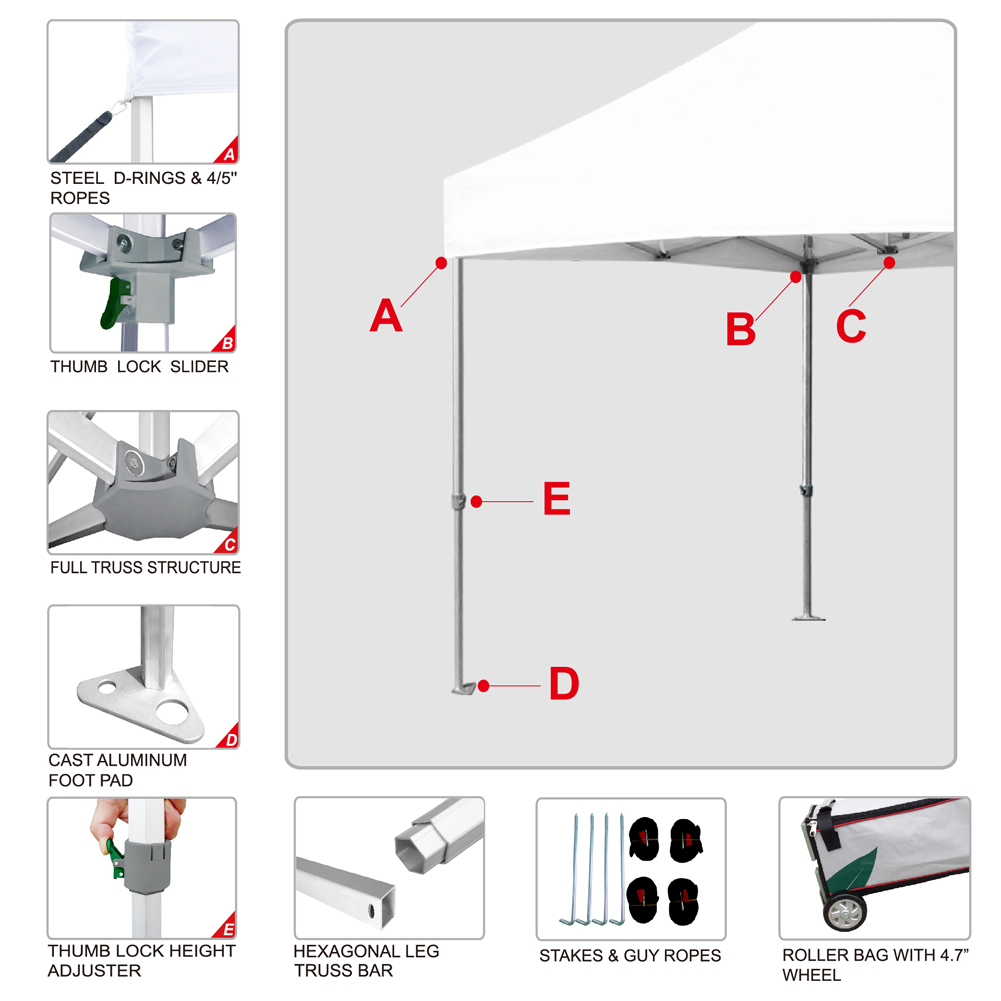 A
STEEL D-RINGS & 4/5" ROPES

B
THUMB LOCK SLIDER

C
FULL TRUSS STRUCTURE

D
CAST ALUMINUM FOOT PAD

E
THUMB LOCK HEIGHT ADJUSTER

A

B

C

E

D

HEXAGONAL LEG TRUSS BAR

STAKES & GUY ROPES

ROLLER BAG WITH 4.7" WHEEL