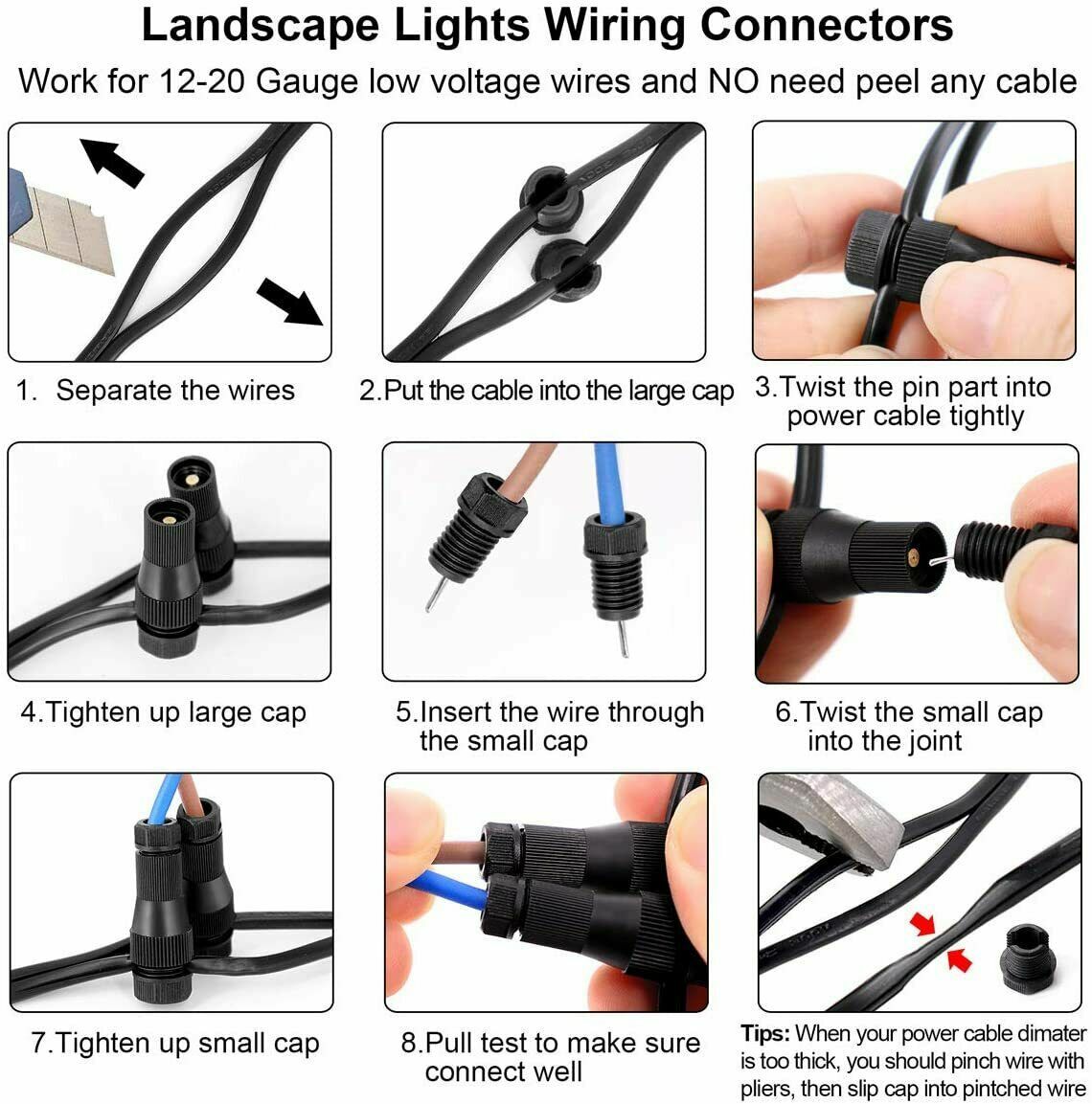 Landscape Lights Wiring Connectors

Work for 12-20 Gauge low voltage wires and NO need peel any cable

1. Separate the wires

2.Put the cable into the large cap

3.Twist the pin part into power cable tightly

4.Tighten up large cap

5.Insert the wire through the small cap

6.Twist the small cap into the joint

7.Tighten up small cap

8.Pull test to make sure connect well

Tips: When your power cable dimater is too thick, you should pinch wire with pliers, then slip cap into pintched wire