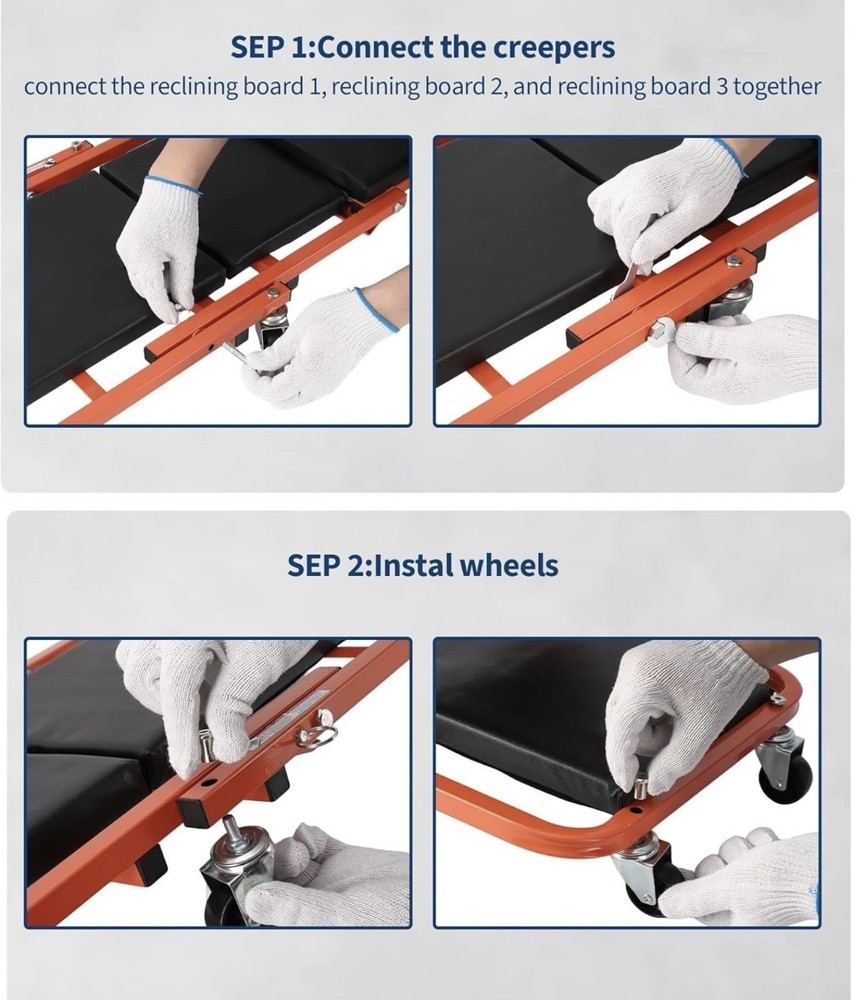 SEP 1:Connect the creepers

connect the reclining board 1, reclining board 2, and reclining board 3 together

SEP 2:Instal wheels