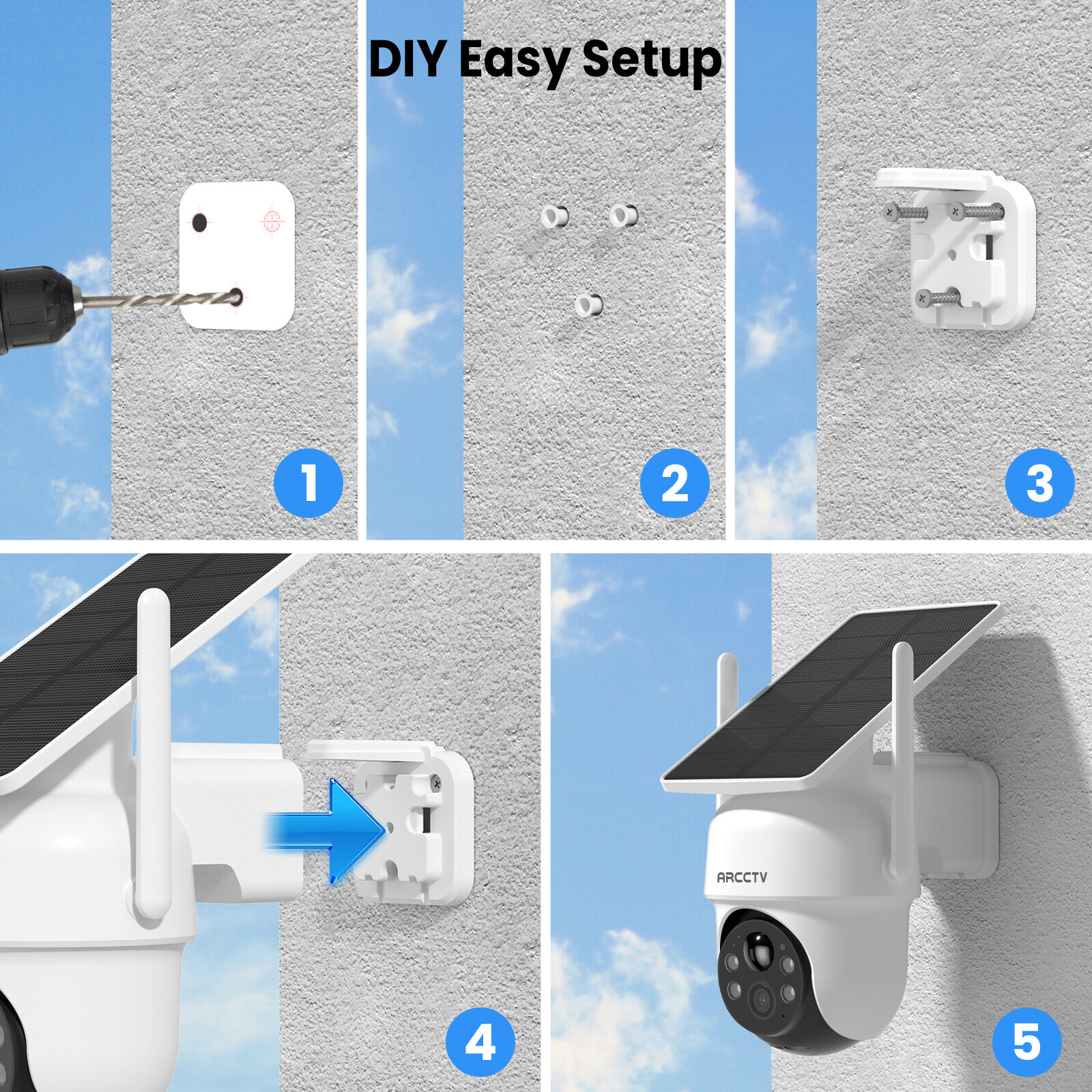 DIY Easy Setup

1

2

3

4

ARCCTV

5