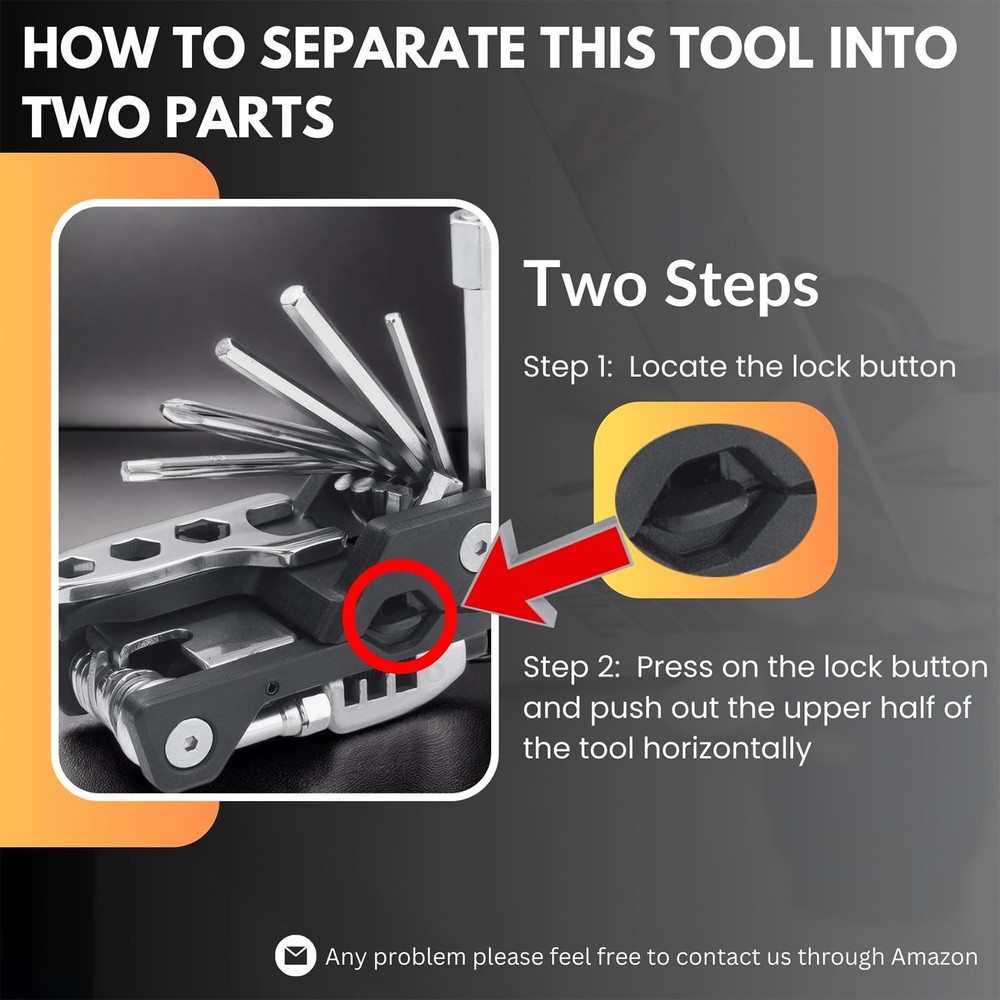 HOW TO SEPARATE THIS TOOL INTO TWO PARTS

Two Steps

Step 1: Locate the lock button

Step 2: Press on the lock button and push out the upper half of the tool horizontally

Any problem please feel free to contact us through Amazon