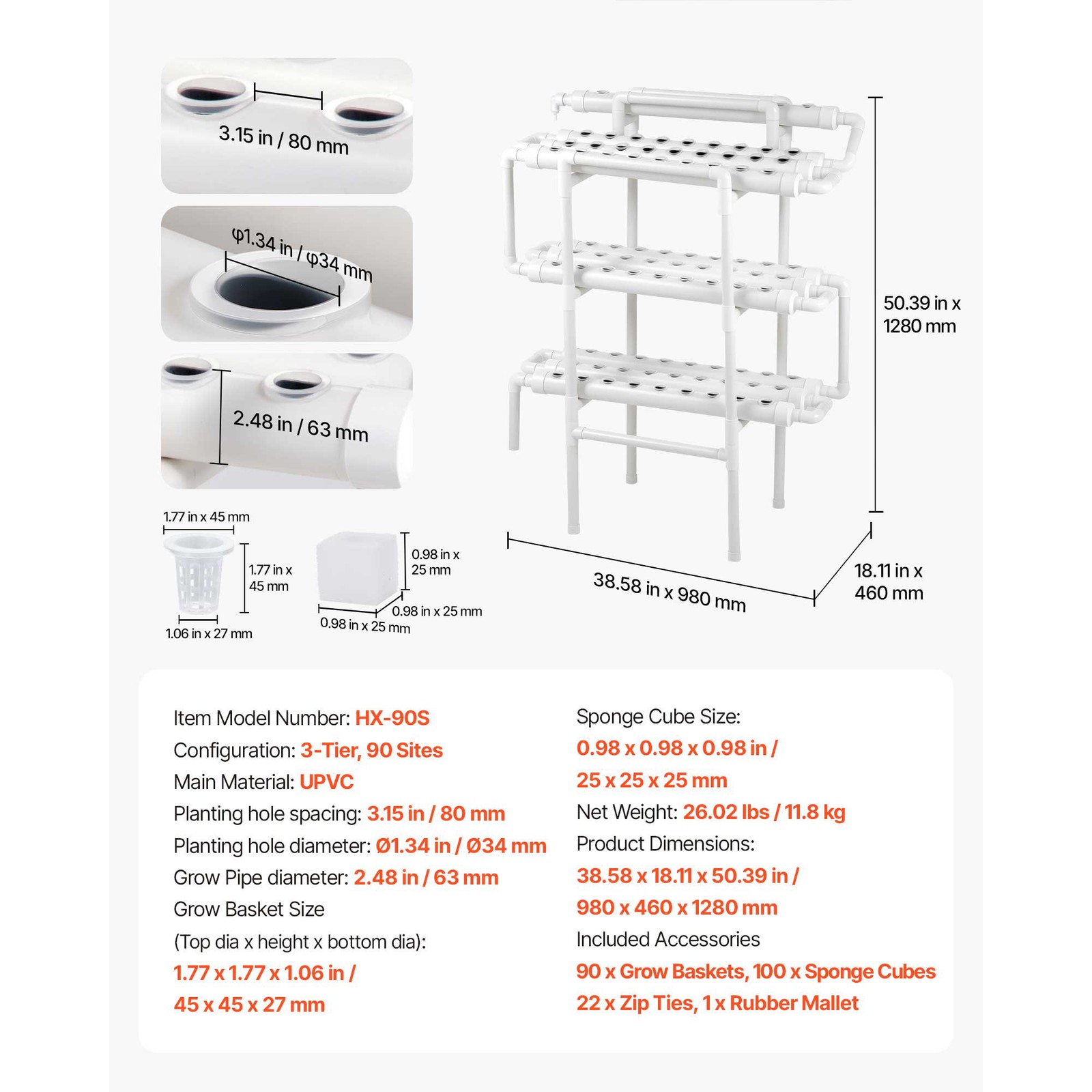 3.15 in / 80 mm

φ1.34 in / φ34 mm

2.48 in / 63 mm

1.77 in x 45 mm

1.77 in x 45 mm

1.06 in x 27 mm

0.98 in x 25 mm

0.98 in x 25 mm

0.98 in x 25 mm

50.39 in x 1280 mm

38.58 in x 980 mm

18.11 in x 460 mm

Item Model Number: HX-90S
Configuration: 3-Tier, 90 Sites
Main Material: UPVC
Planting hole spacing: 3.15 in / 80 mm
Planting hole diameter: Ø1.34 in / Ø34 mm
Grow Pipe diameter: 2.48 in / 63 mm
Grow Basket Size
(Top dia x height x bottom dia):
1.77 x 1.77 x 1.06 in /
45 x 45 x 27 mm

Sponge Cube Size:
0.98 x 0.98 x 0.98 in /
25 x 25 x 25 mm
Net Weight: 26.02 lbs / 11.8 kg
Product Dimensions:
38.58 x 18.11 x 50.39 in /
980 x 460 x 1280 mm
Included Accessories
90 x Grow Baskets, 100 x Sponge Cubes
22 x Zip Ties, 1 x Rubber Mallet