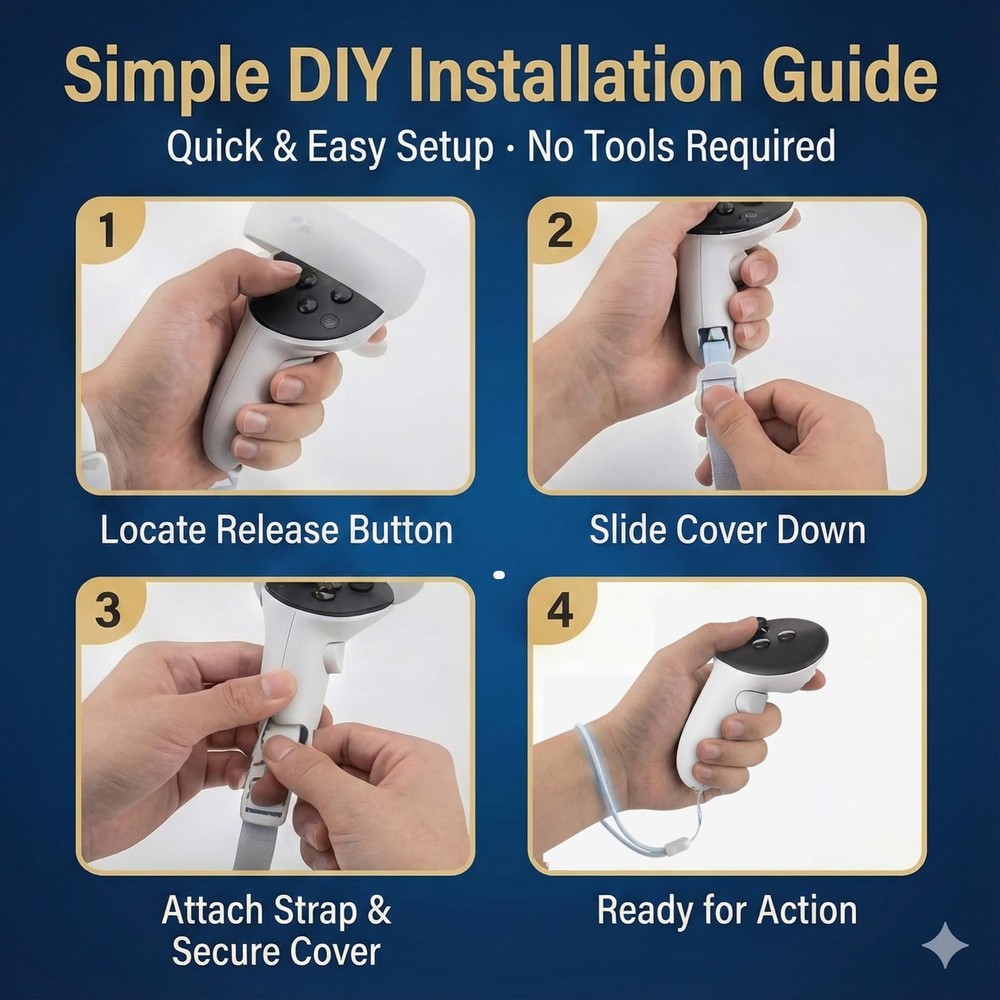 Simple DIY Installation Guide

Quick & Easy Setup · No Tools Required

1

Locate Release Button

2

Slide Cover Down

3

Attach Strap & Secure Cover

4

Ready for Action