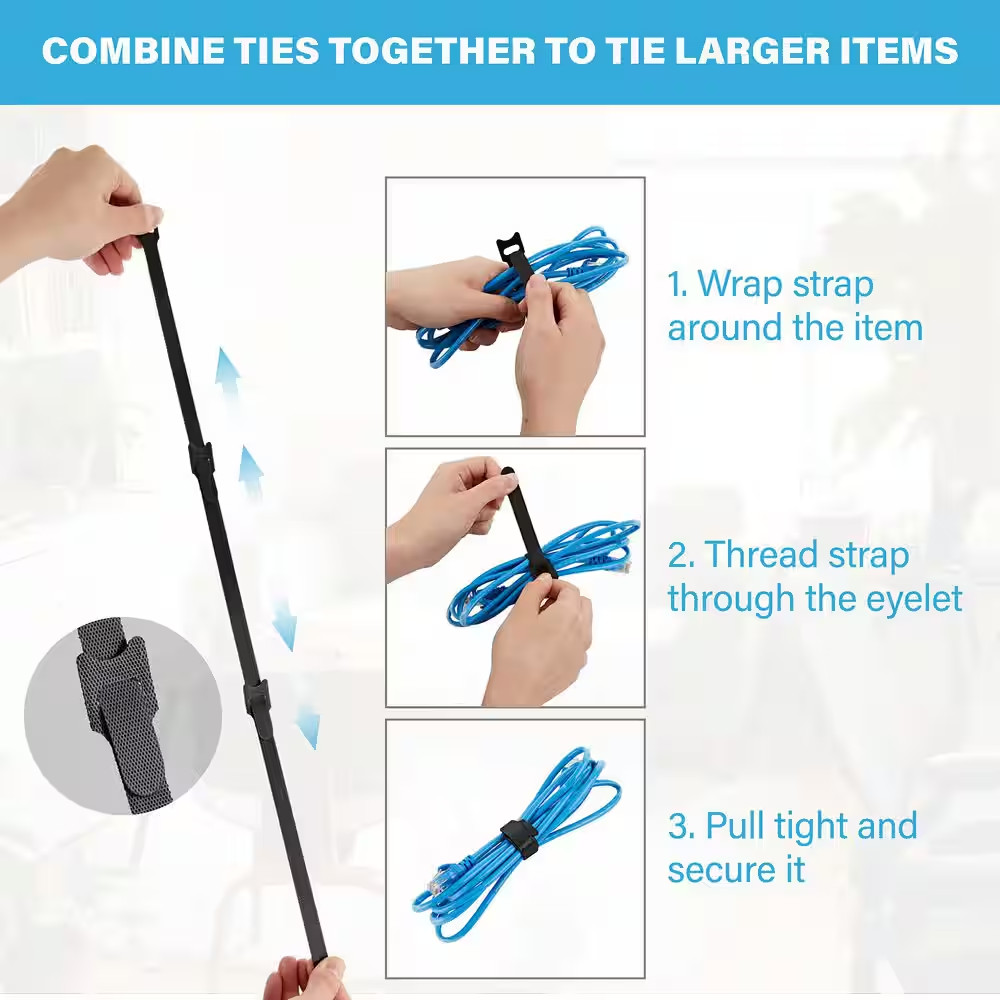 COMBINE TIES TOGETHER TO TIE LARGER ITEMS

1. Wrap strap around the item

2. Thread strap through the eyelet

3. Pull tight and secure it