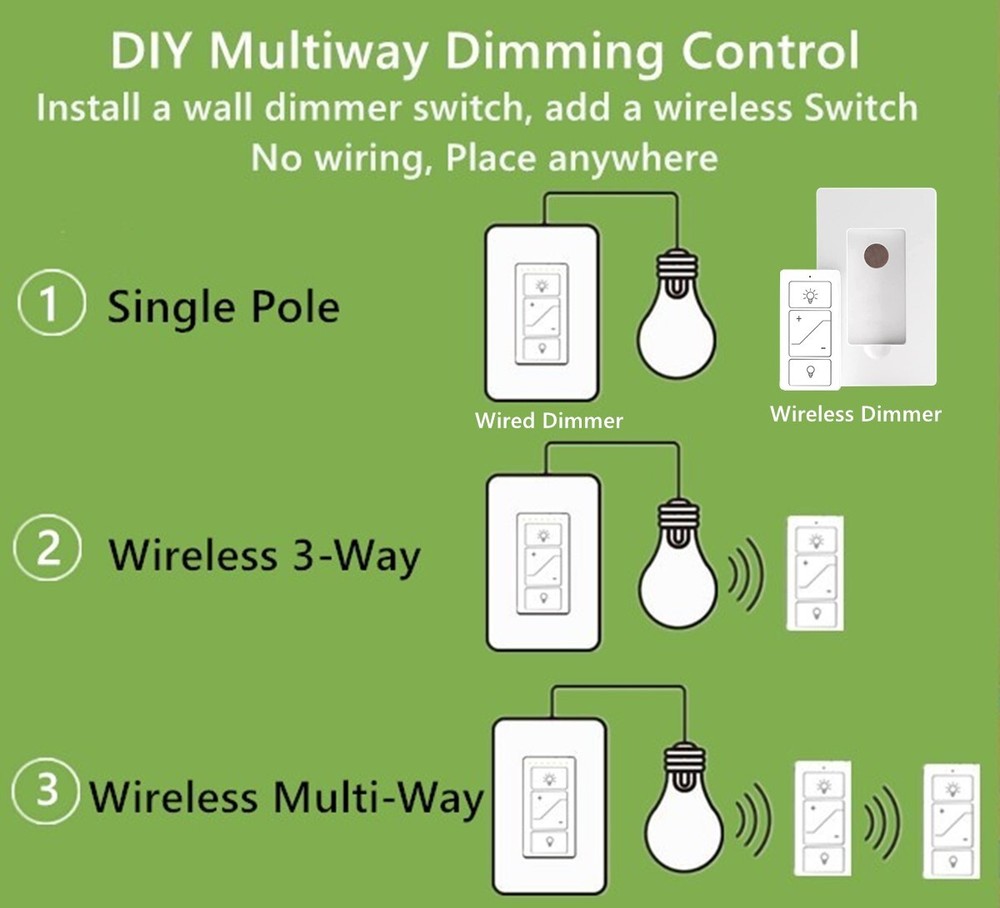 DIY Multiway Dimming Control
Install a wall dimmer switch, add a wireless Switch
No wiring, Place anywhere

1 Single Pole

Wired Dimmer

Wireless Dimmer

2 Wireless 3-Way

3 Wireless Multi-Way