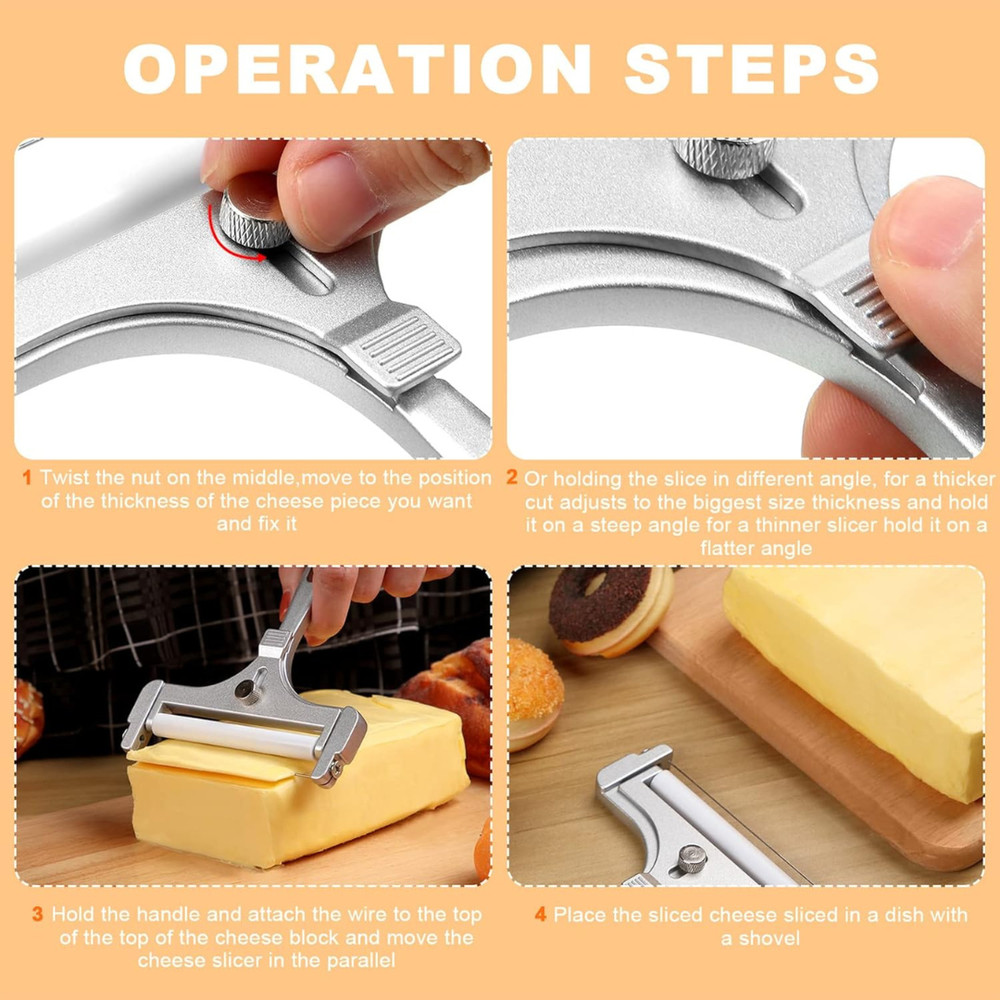 OPERATION STEPS

1 Twist the nut on the middle,move to the position of the thickness of the cheese piece you want and fix it

2 Or holding the slice in different angle, for a thicker cut adjusts to the biggest size thickness and hold it on a steep angle for a thinner slicer hold it on a flatter angle

3 Hold the handle and attach the wire to the top of the top of the cheese block and move the cheese slicer in the parallel

4 Place the sliced cheese sliced in a dish with a shovel