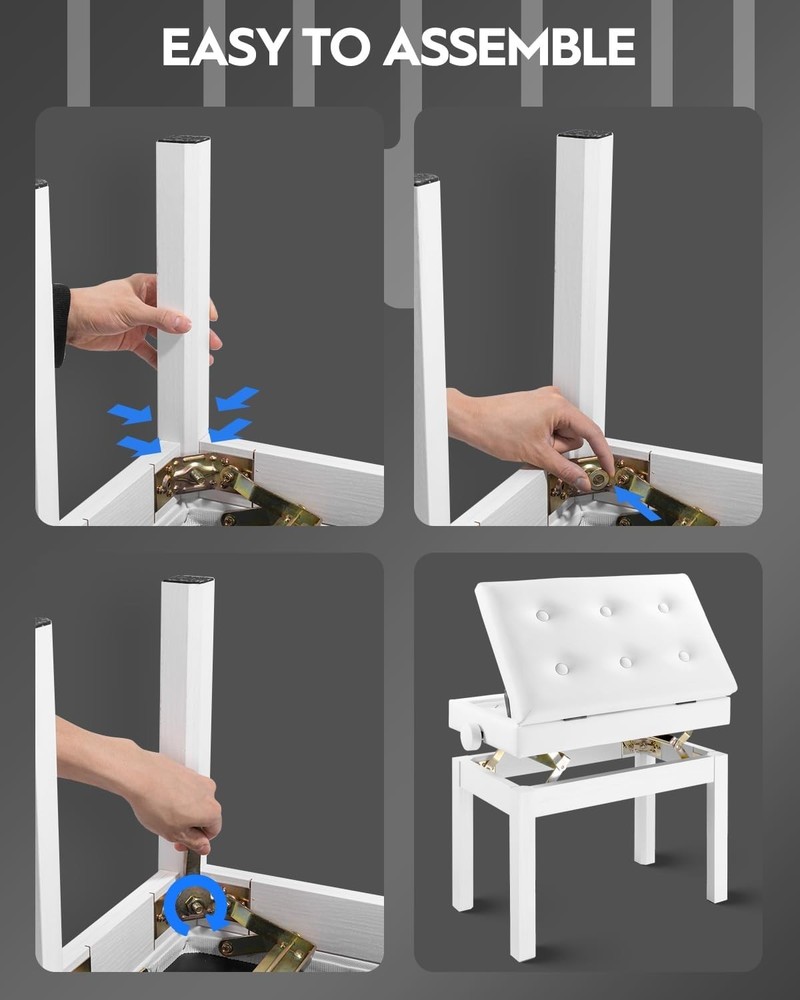 EASY TO ASSEMBLE