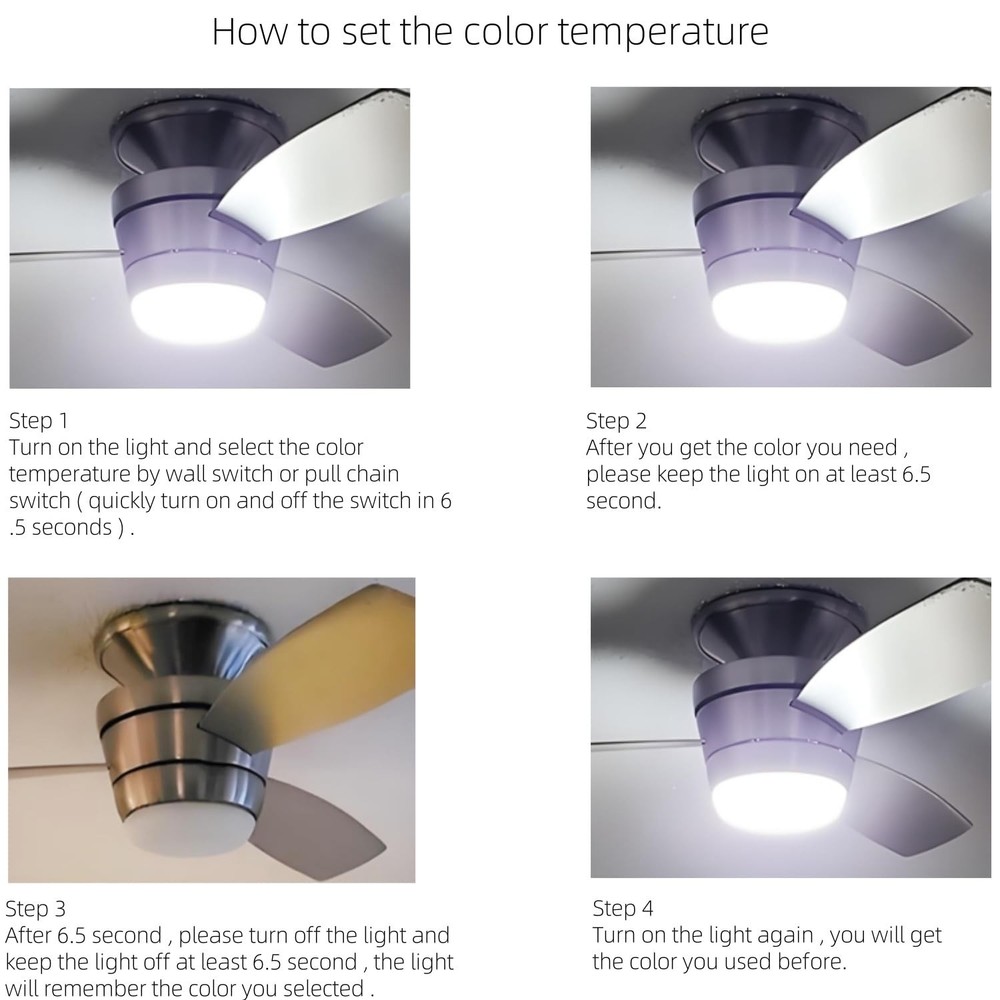 How to set the color temperature

Step 1
Turn on the light and select the color temperature by wall switch or pull chain switch ( quickly turn on and off the switch in 6 .5 seconds ) .

Step 2
After you get the color you need , please keep the light on at least 6.5 second.

Step 3
After 6.5 second , please turn off the light and keep the light off at least 6.5 second , the light will remember the color you selected .

Step 4
Turn on the light again , you will get the color you used before.