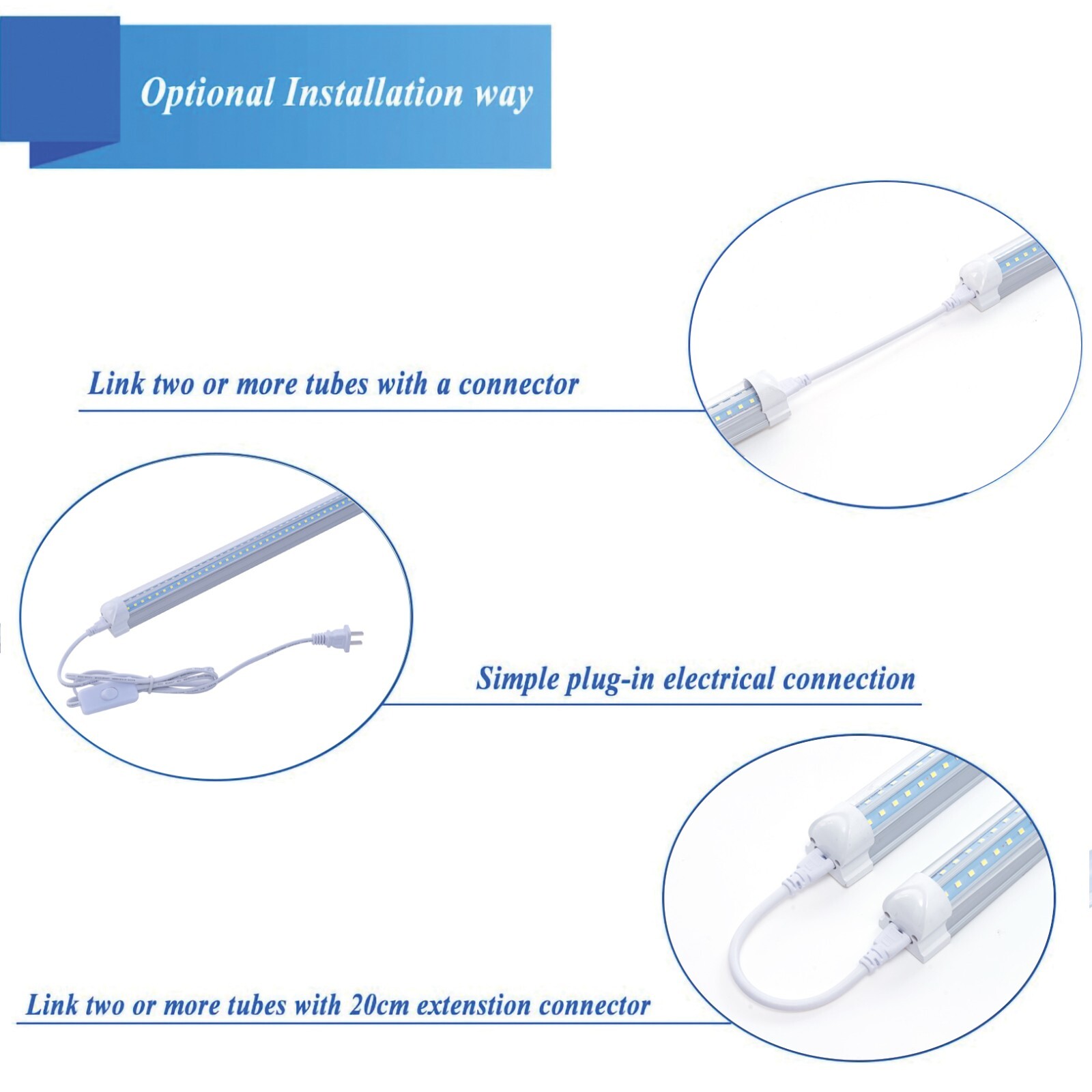 Optional Installation way

Link two or more tubes with a connector

Simple plug-in electrical connection

Link two or more tubes with 20cm extenstion connector