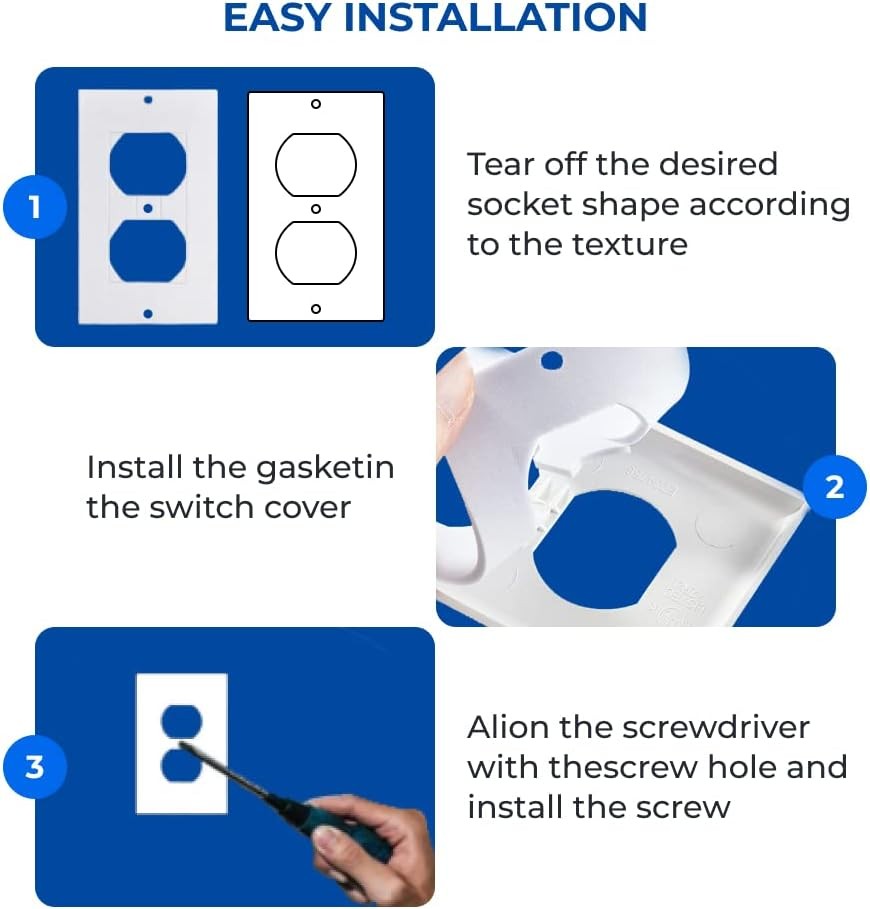 EASY INSTALLATION

1

Tear off the desired socket shape according to the texture

Install the gasketin the switch cover

2

3

Alion the screwdriver with thescrew hole and install the screw