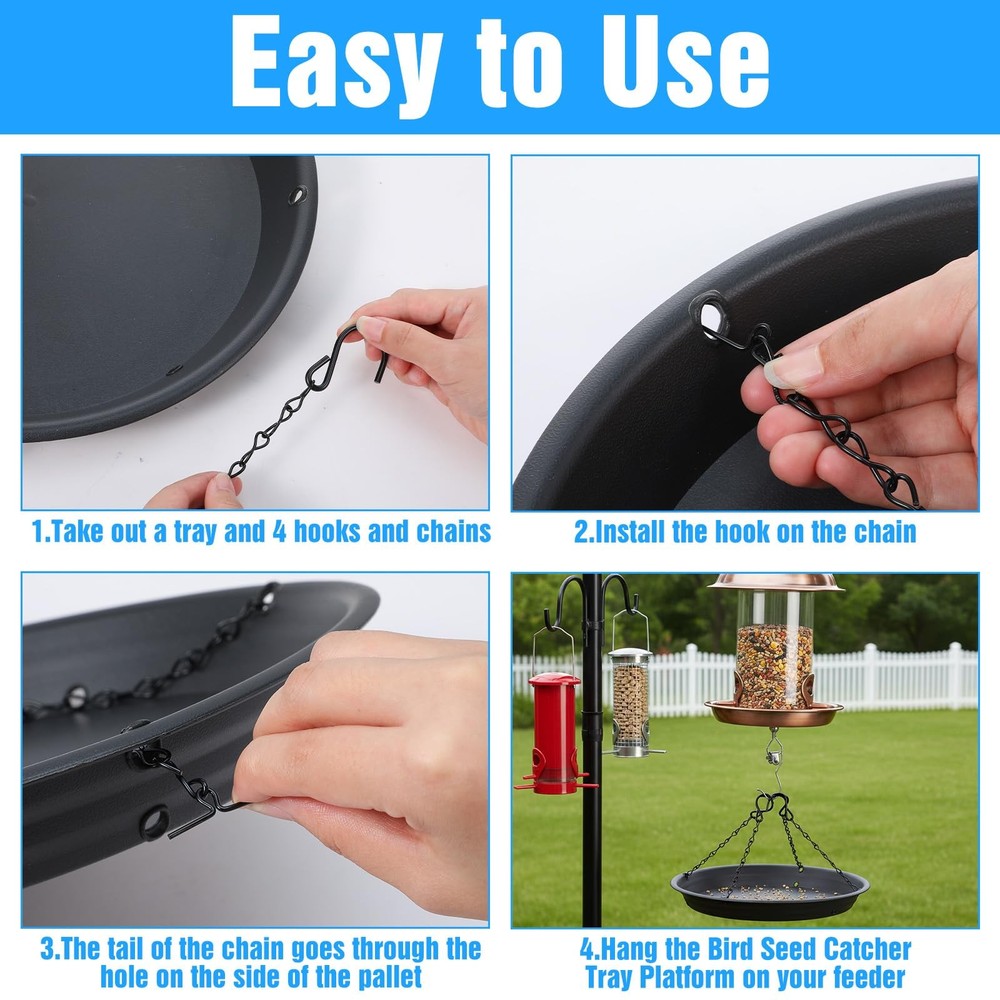 Easy to Use

1.Take out a tray and 4 hooks and chains

2.Install the hook on the chain

3.The tail of the chain goes through the hole on the side of the pallet

4.Hang the Bird Seed Catcher Tray Platform on your feeder