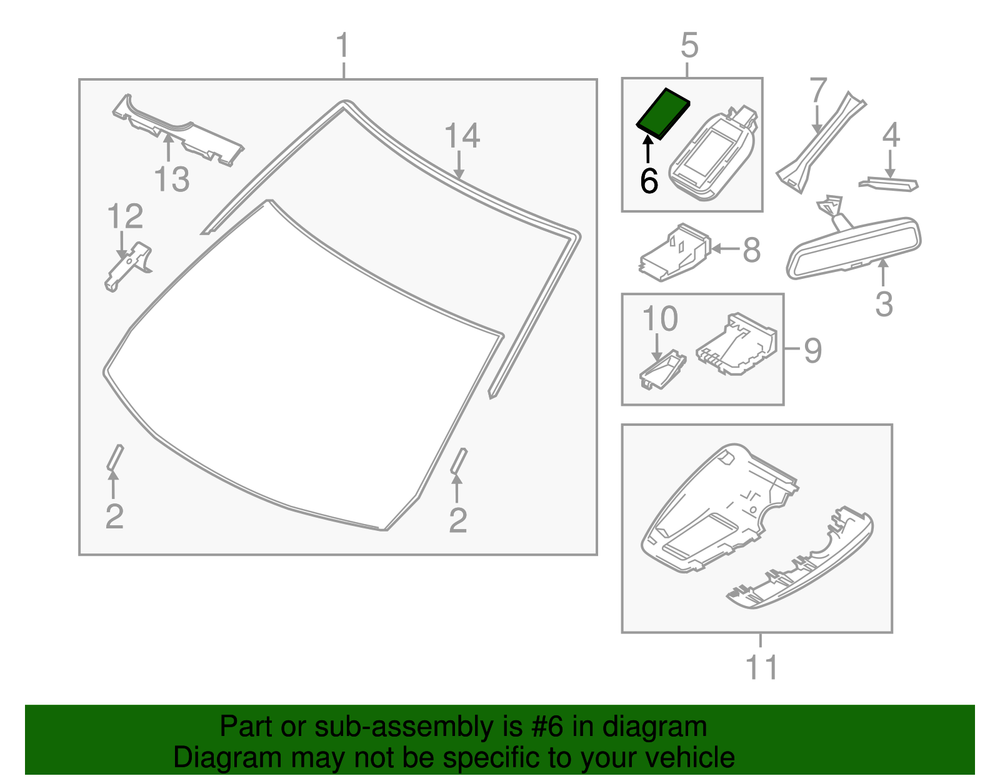 1
13
14
12
2
2
5
6
7
4
8
3
10
9
11

Part or sub-assembly is #6 in diagram
Diagram may not be specific to your vehicle