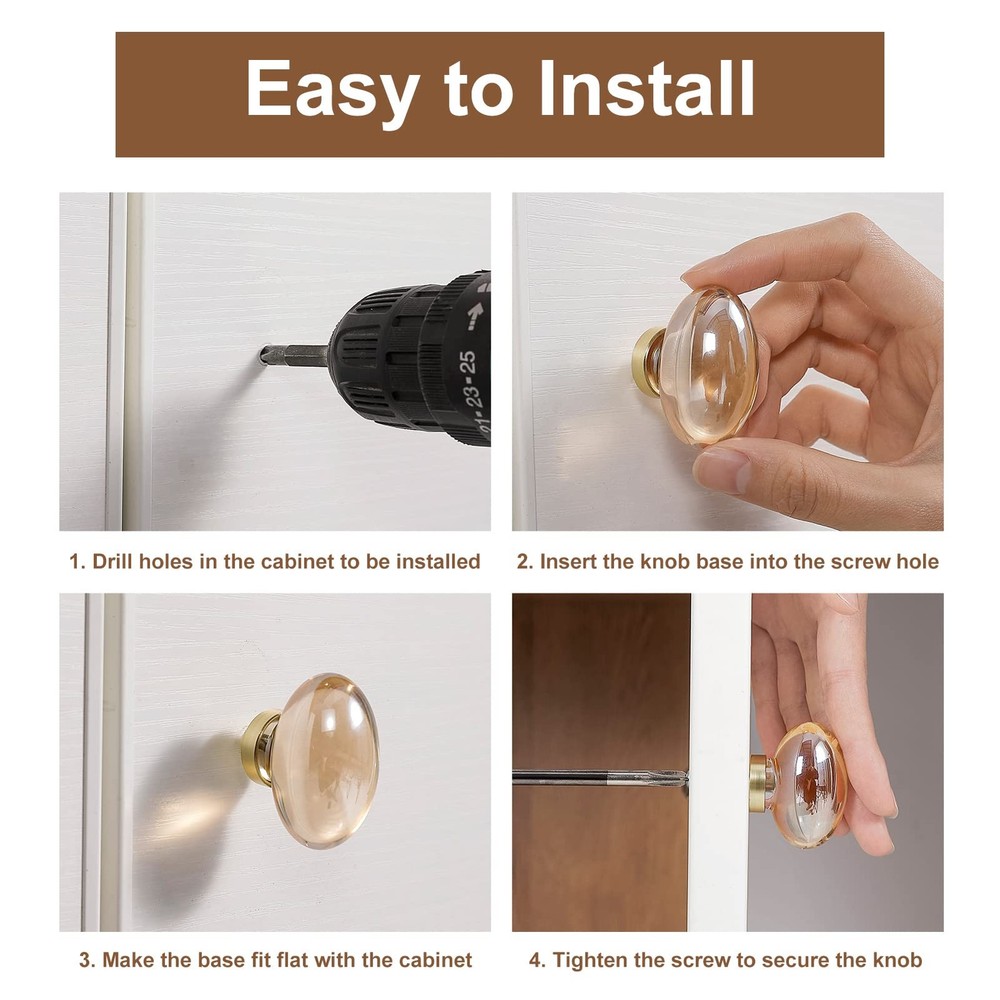 Easy to Install

21 · 23 · 25

1. Drill holes in the cabinet to be installed

2. Insert the knob base into the screw hole

3. Make the base fit flat with the cabinet

4. Tighten the screw to secure the knob