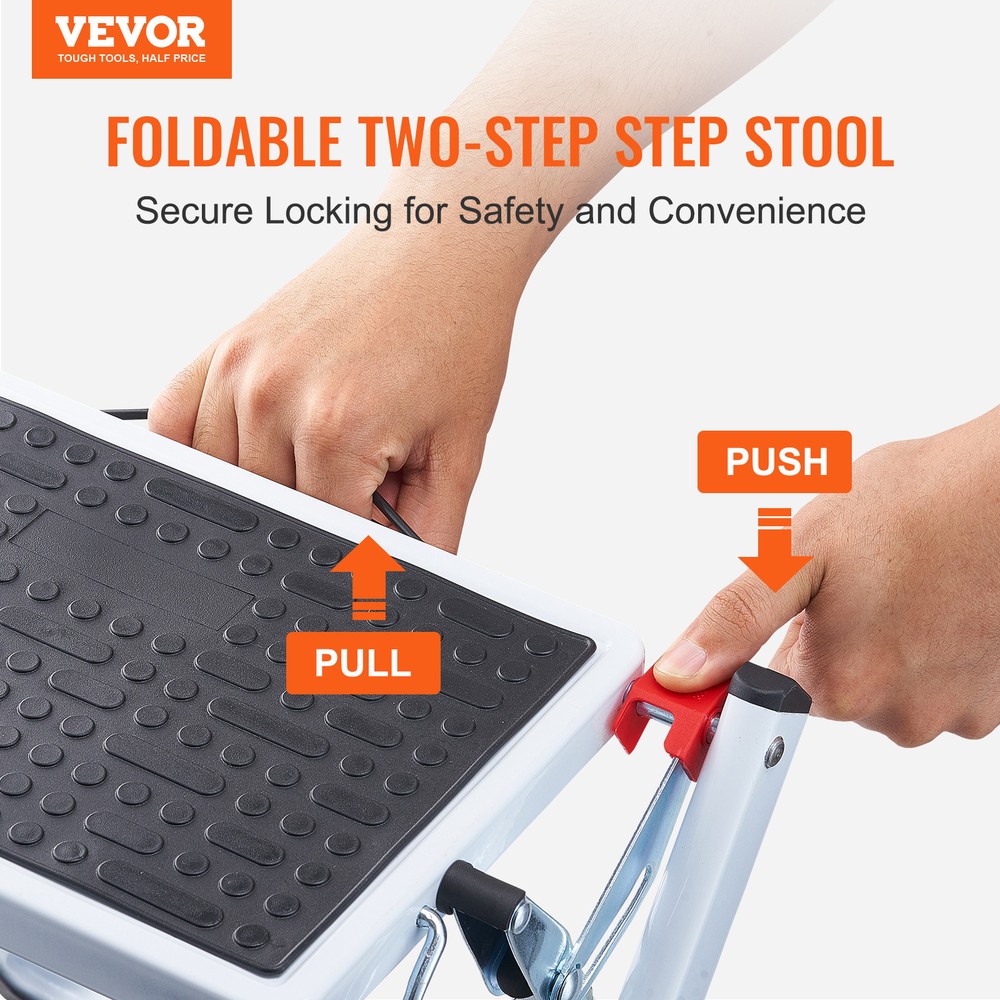 VEVOR
TOUGH TOOLS, HALF PRICE

FOLDABLE TWO-STEP STEP STOOL

Secure Locking for Safety and Convenience

PUSH

PULL