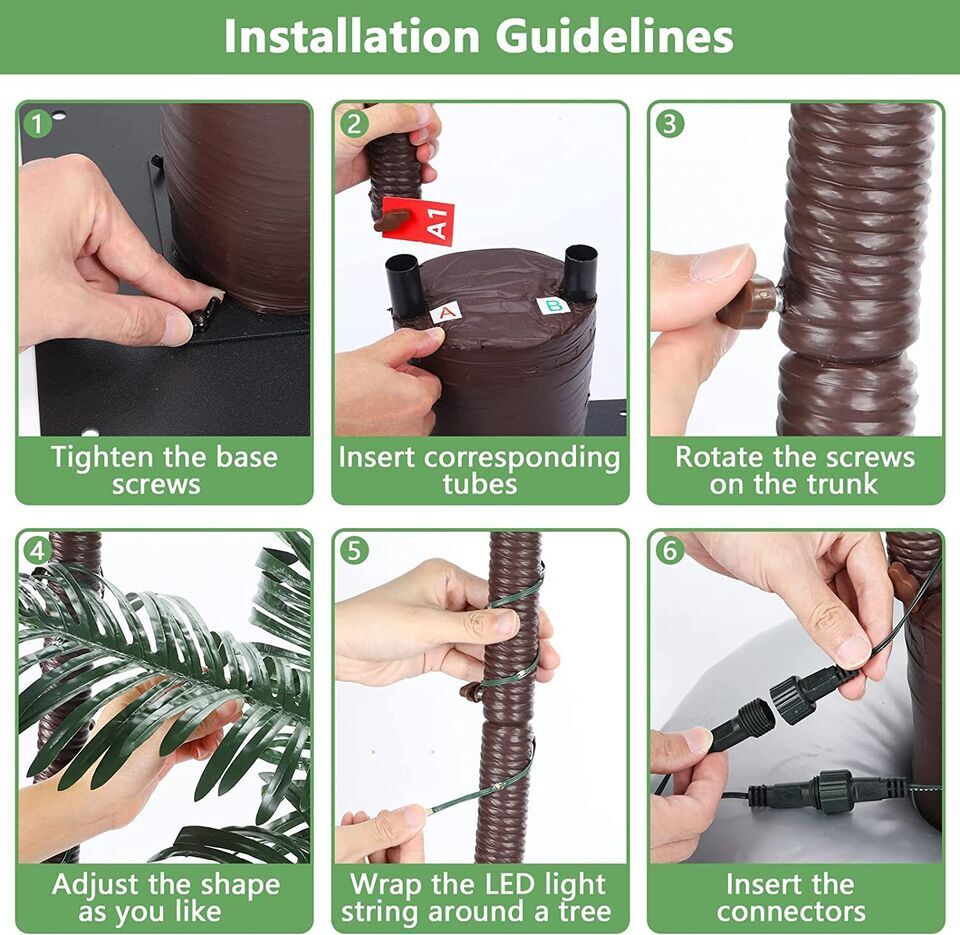 Installation Guidelines

1

Tighten the base screws

2

A1

A

B

Insert corresponding tubes

3

Rotate the screws on the trunk

4

Adjust the shape as you like

5

Wrap the LED light string around a tree

6

Insert the connectors