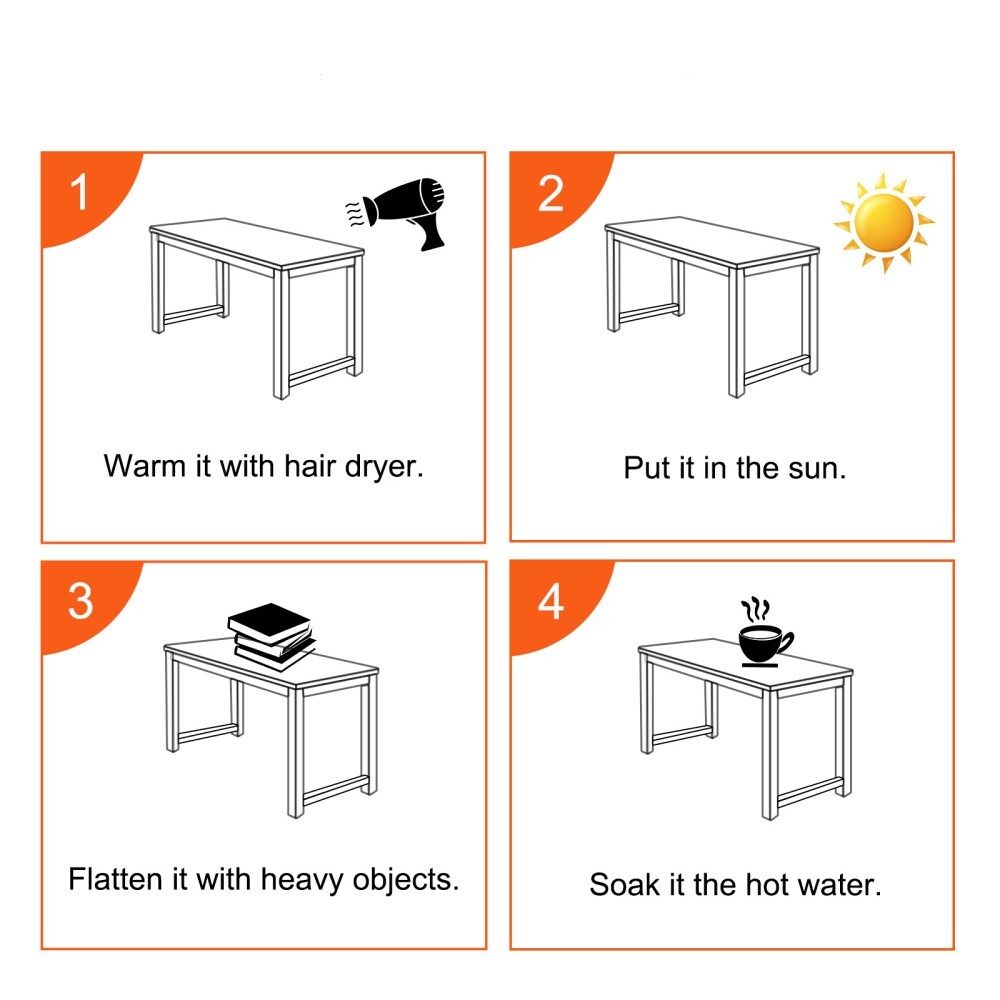 1

Warm it with hair dryer.

2

Put it in the sun.

3

Flatten it with heavy objects.

4

Soak it the hot water.