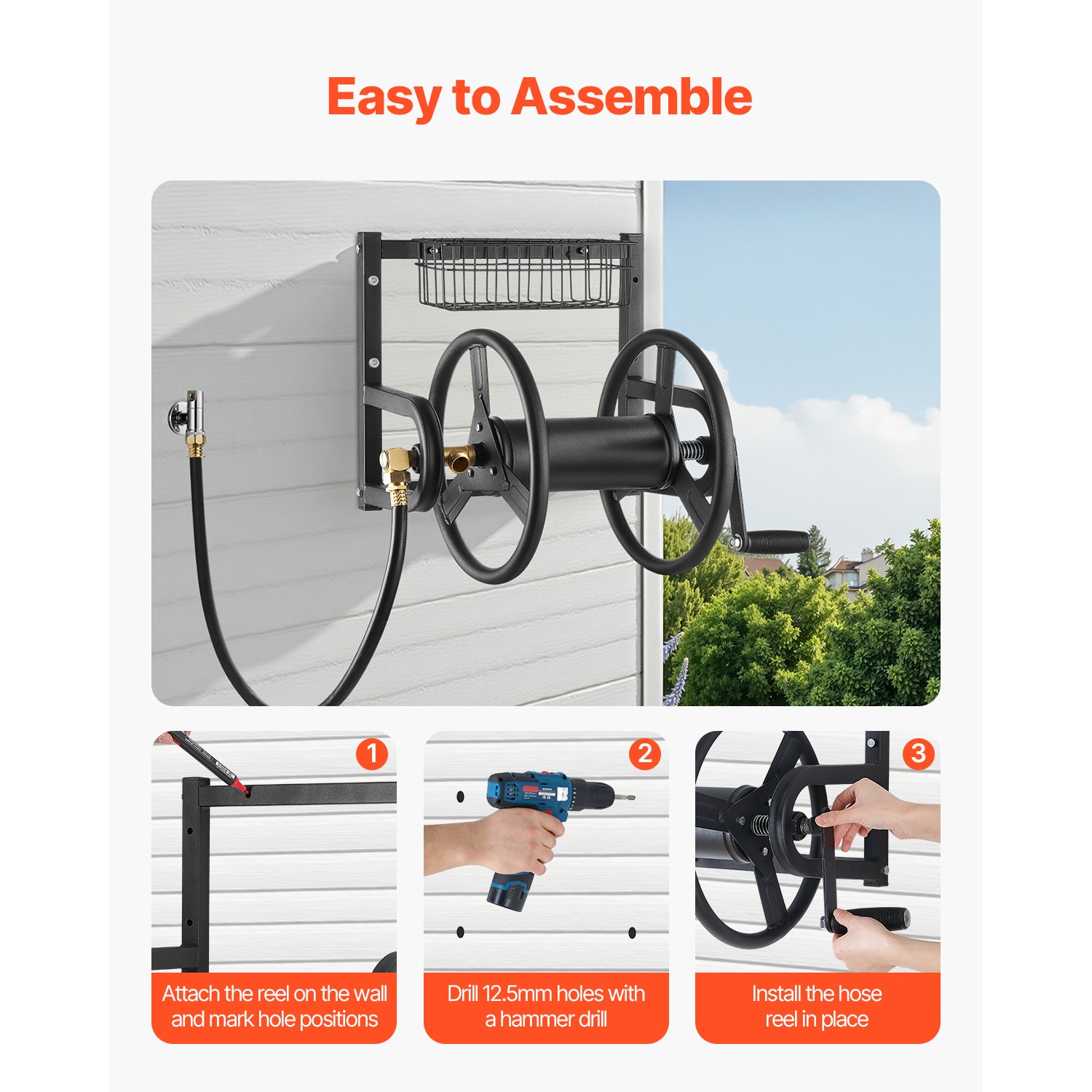 Easy to Assemble

1
Attach the reel on the wall and mark hole positions

2
Drill 12.5mm holes with a hammer drill

3
Install the hose reel in place