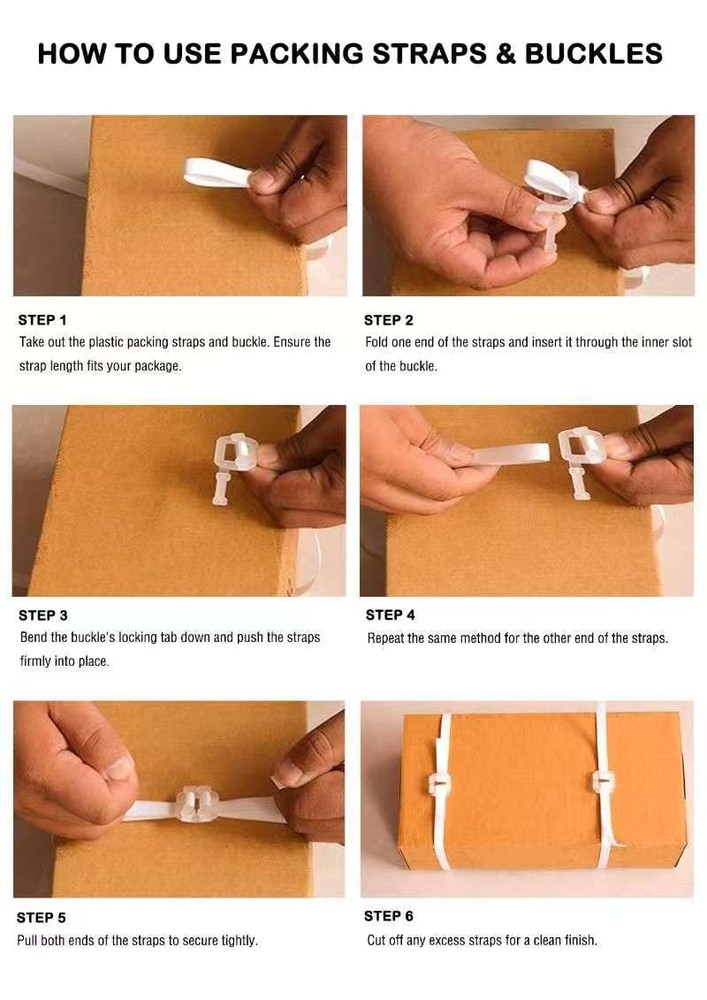 HOW TO USE PACKING STRAPS & BUCKLES

STEP 1
Take out the plastic packing straps and buckle. Ensure the strap length fits your package.

STEP 2
Fold one end of the straps and insert it through the inner slot of the buckle.

STEP 3
Bend the buckle's locking tab down and push the straps firmly into place.

STEP 4
Repeat the same method for the other end of the straps.

STEP 5
Pull both ends of the straps to secure tightly.

STEP 6
Cut off any excess straps for a clean finish.