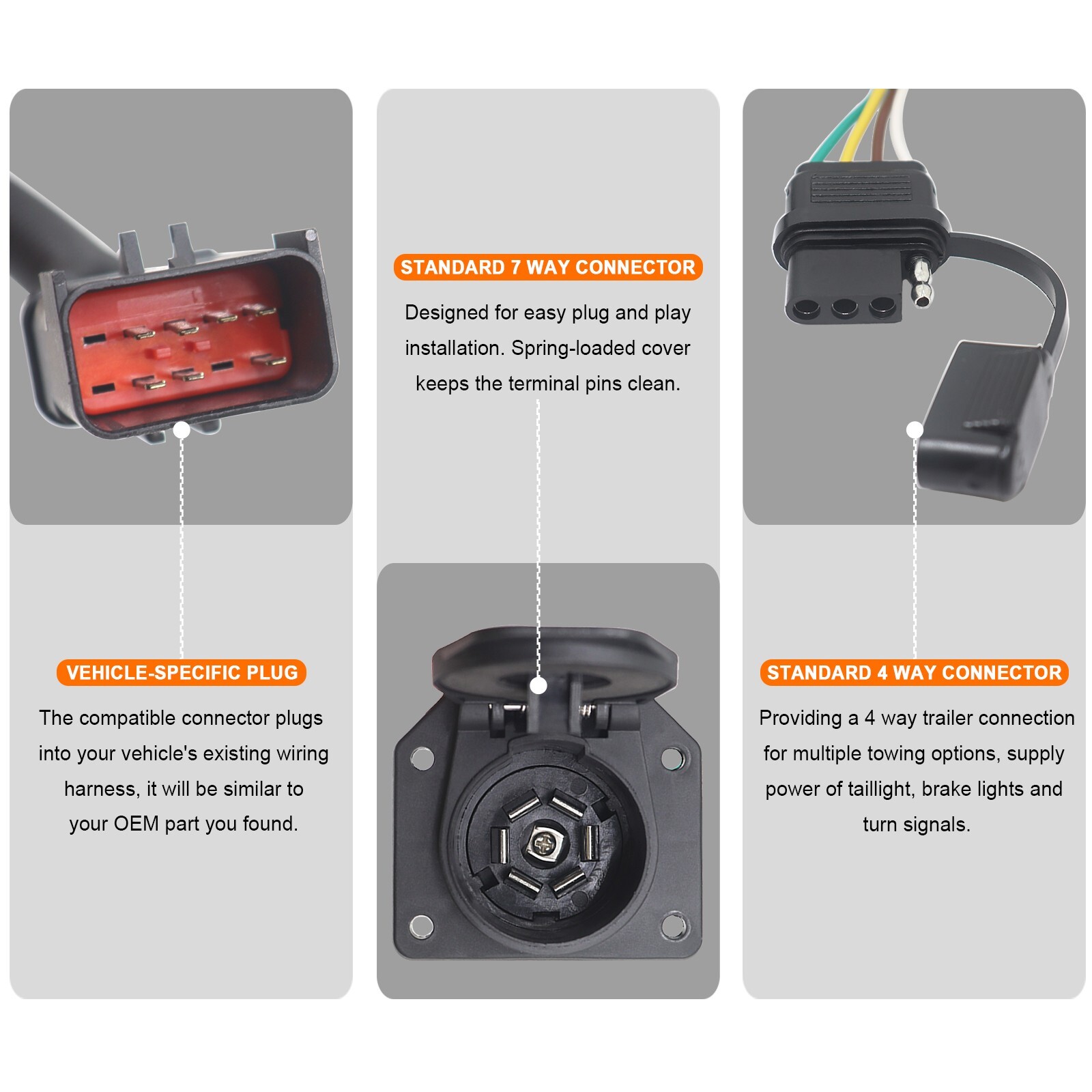 VEHICLE-SPECIFIC PLUG

The compatible connector plugs into your vehicle's existing wiring harness, it will be similar to your OEM part you found.

STANDARD 7 WAY CONNECTOR

Designed for easy plug and play installation. Spring-loaded cover keeps the terminal pins clean.

STANDARD 4 WAY CONNECTOR

Providing a 4 way trailer connection for multiple towing options, supply power of taillight, brake lights and turn signals.