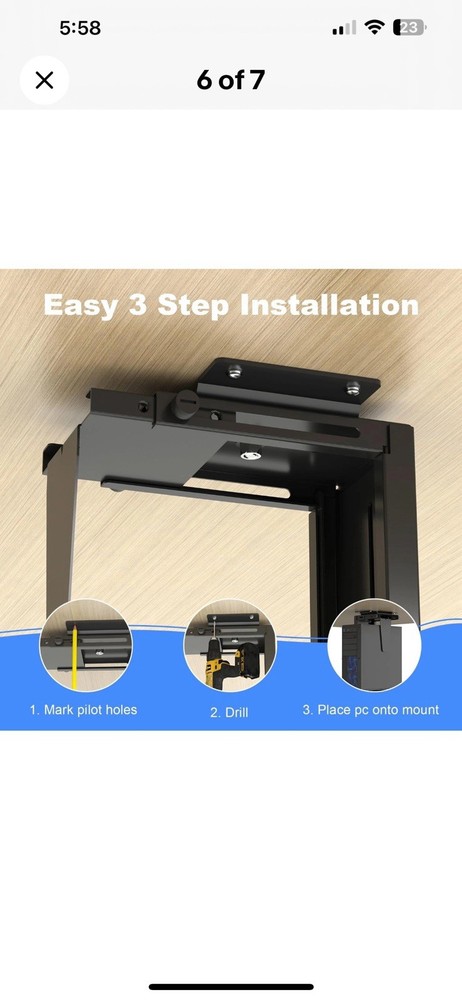 5:58

23

6 of 7

Easy 3 Step Installation

1. Mark pilot holes

2. Drill

3. Place pc onto mount