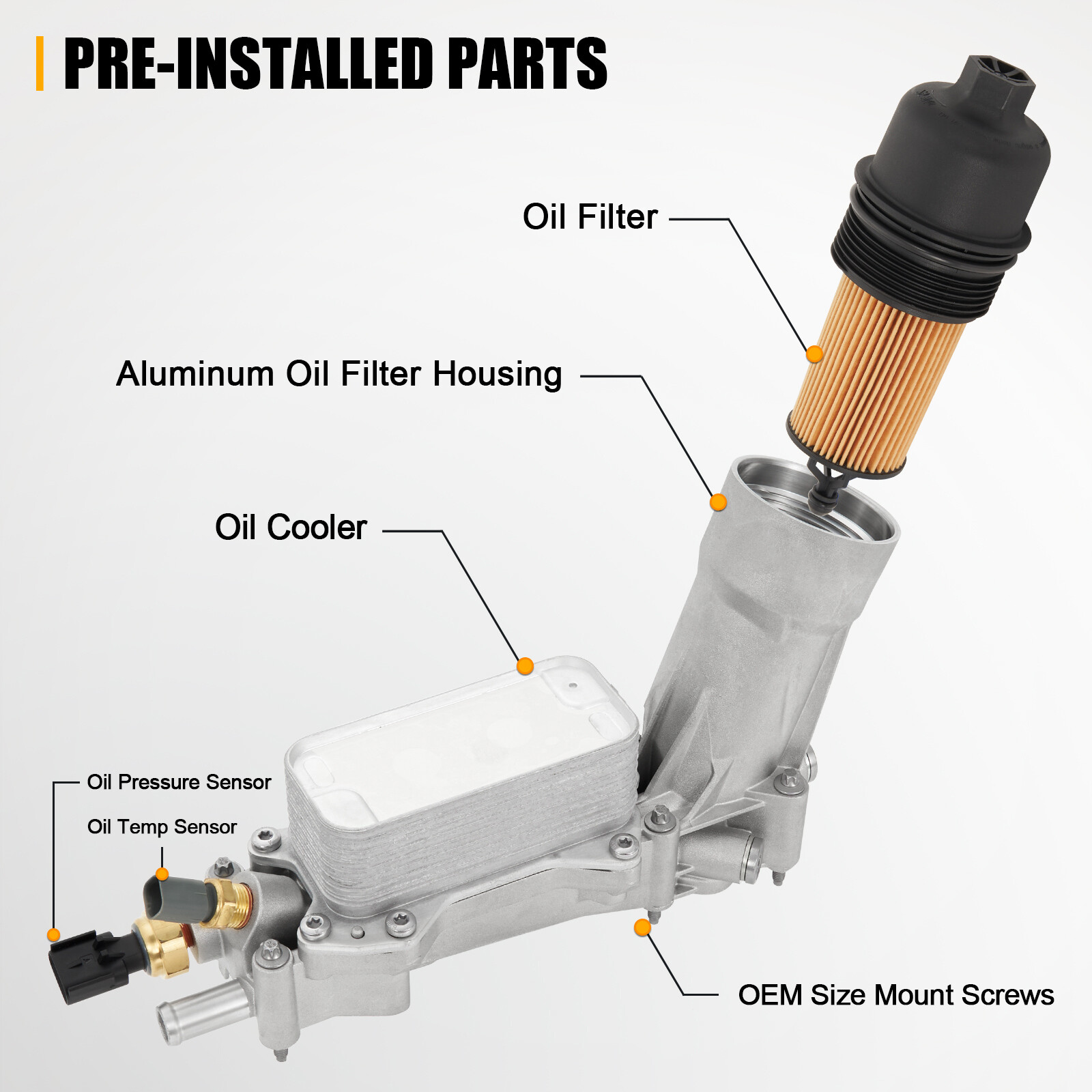 PRE-INSTALLED PARTS

Oil Filter

Aluminum Oil Filter Housing

Oil Cooler

Oil Pressure Sensor

Oil Temp Sensor

OEM Size Mount Screws