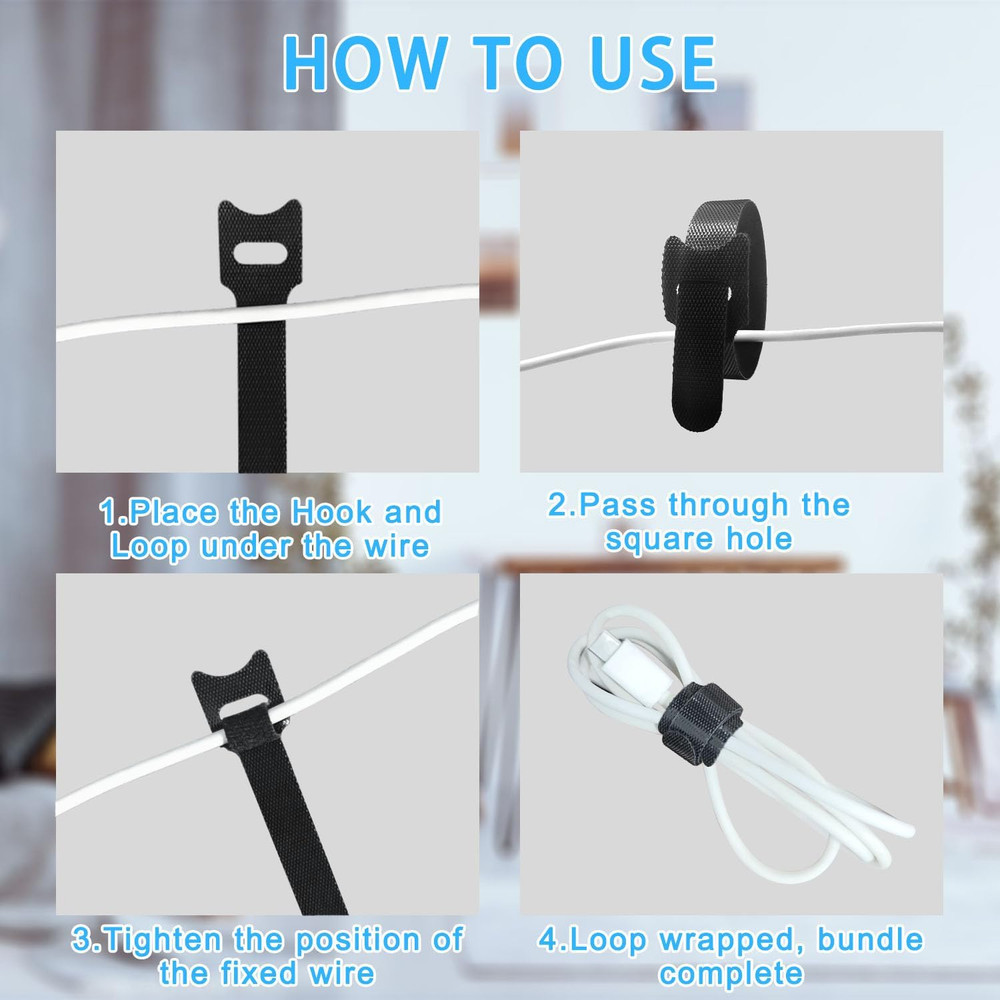 HOW TO USE

1.Place the Hook and Loop under the wire

2.Pass through the square hole

3.Tighten the position of the fixed wire

4.Loop wrapped, bundle complete