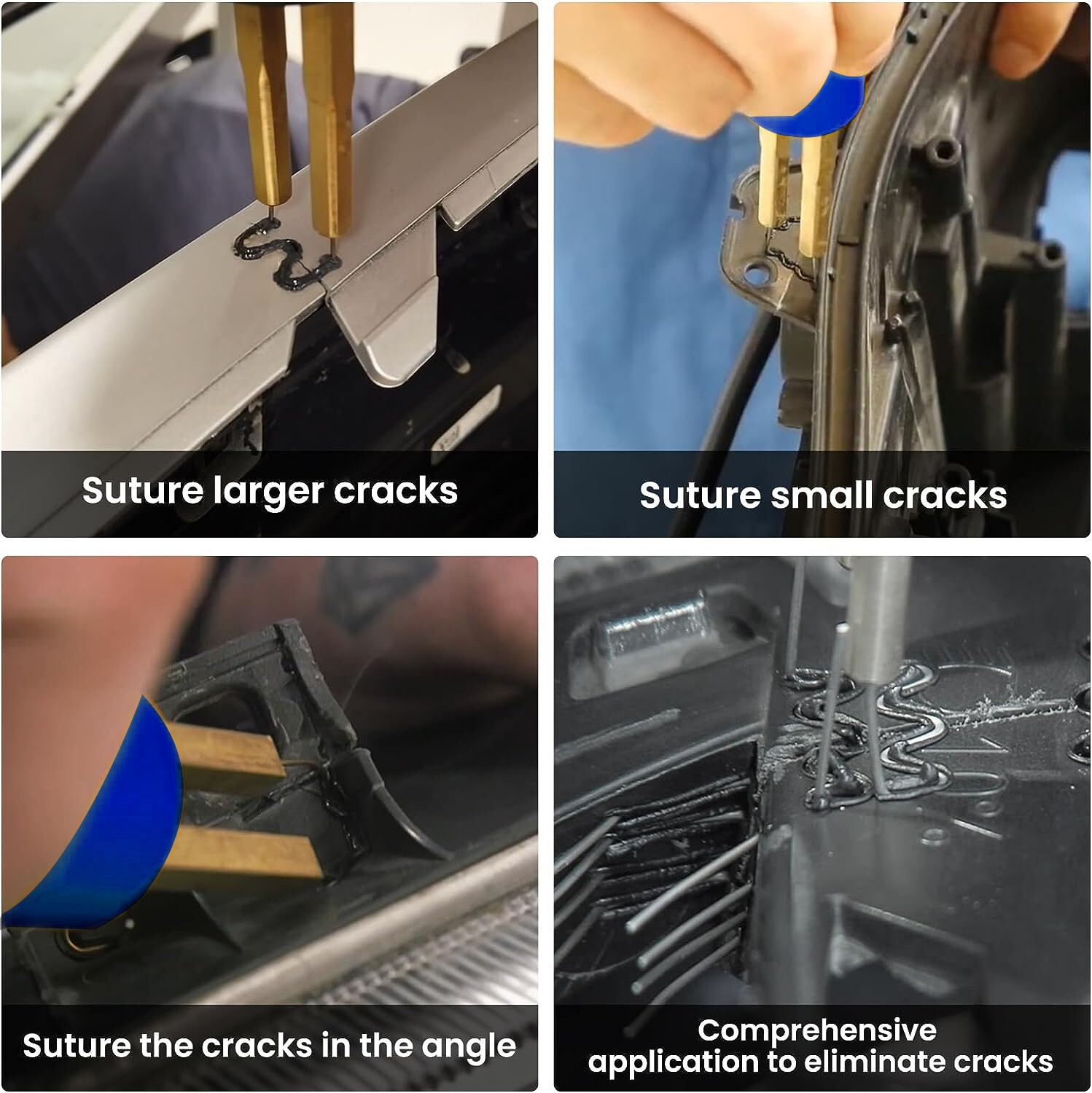 Suture larger cracks

Suture small cracks

Suture the cracks in the angle

Comprehensive application to eliminate cracks