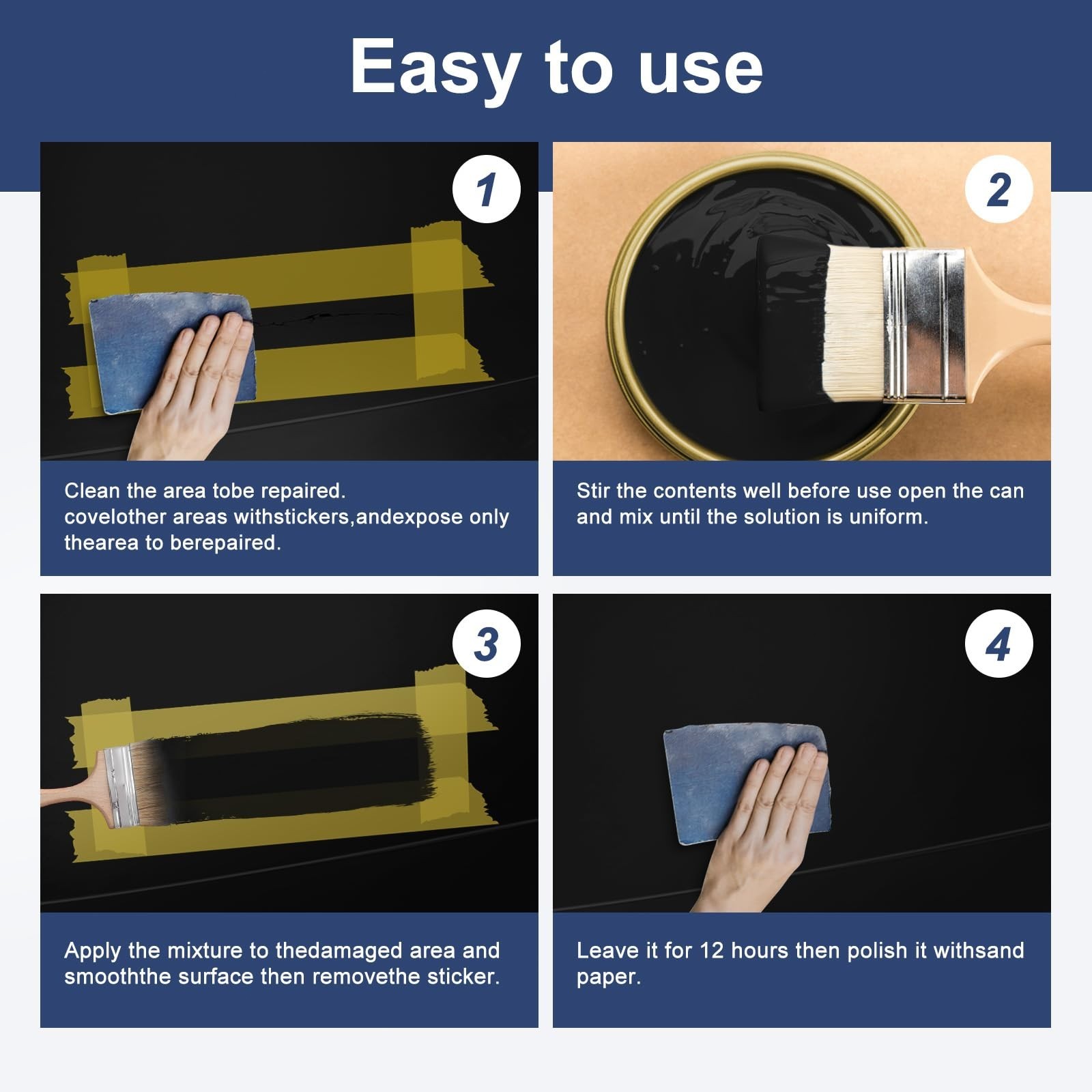 Easy to use

1

Clean the area tobe repaired.
covelother areas withstickers,andexpose only thearea to berepaired.

2

Stir the contents well before use open the can and mix until the solution is uniform.

3

Apply the mixture to thedamaged area and smooththe surface then removethe sticker.

4

Leave it for 12 hours then polish it withsand paper.