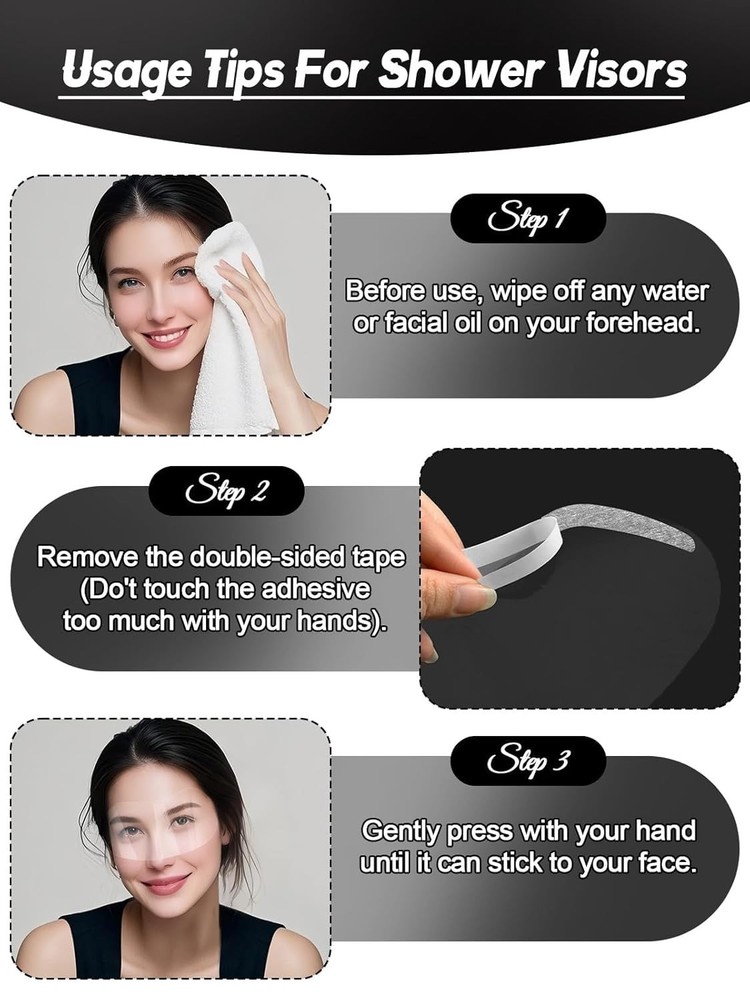 Usage Tips For Shower Visors

Step 1

Before use, wipe off any water or facial oil on your forehead.

Step 2

Remove the double-sided tape (Do't touch the adhesive too much with your hands).

Step 3

Gently press with your hand until it can stick to your face.