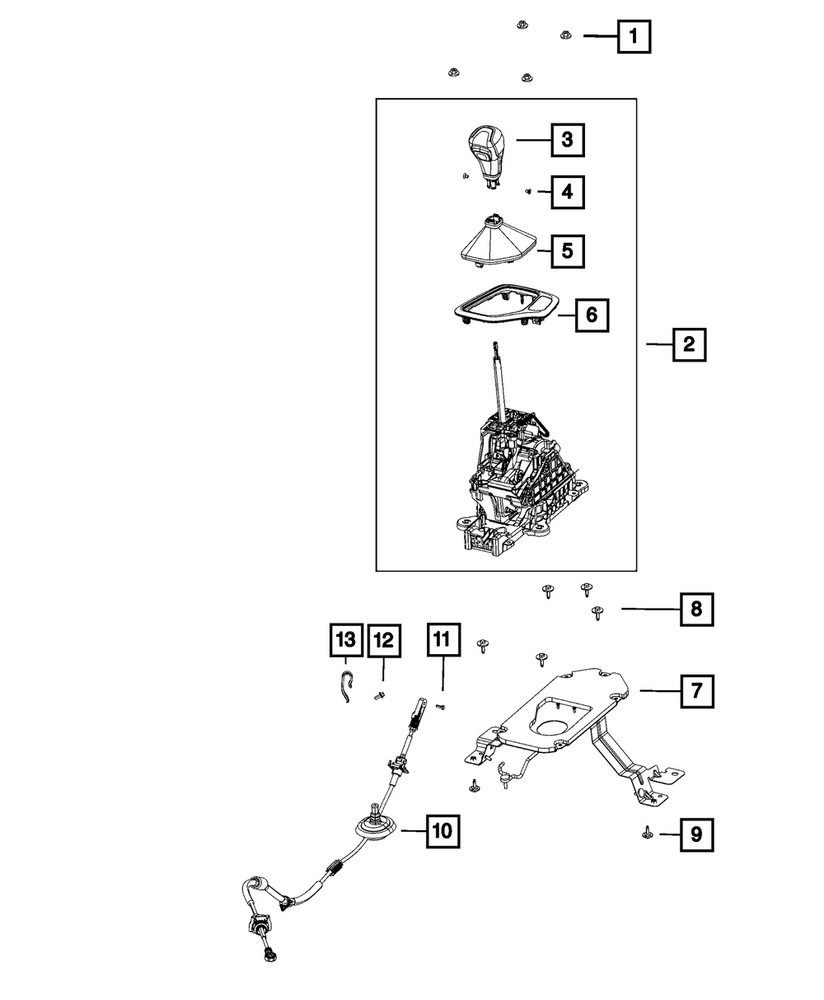 1
3
4
5
6
2
8
13
12
11
7
10
9