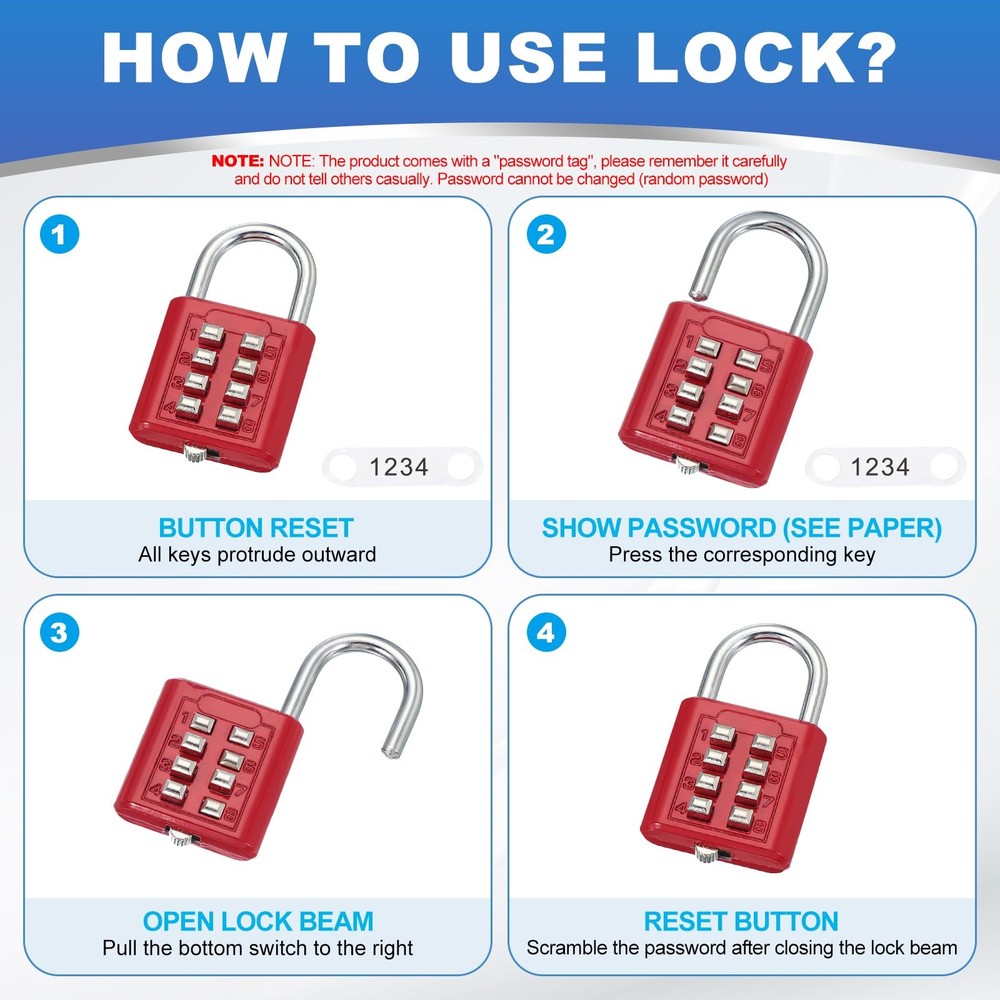 HOW TO USE LOCK?

NOTE: NOTE: The product comes with a "password tag", please remember it carefully and do not tell others casually. Password cannot be changed (random password)

1

1 2 3 4 5 6 7 8

1234

BUTTON RESET
All keys protrude outward

2

1 2 3 4 5 6 7 8

1234

SHOW PASSWORD (SEE PAPER)
Press the corresponding key

3

1 2 3 4 5 6 7 8

OPEN LOCK BEAM
Pull the bottom switch to the right

4

1 2 3 4 5 6 7 8

RESET BUTTON
Scramble the password after closing the lock beam