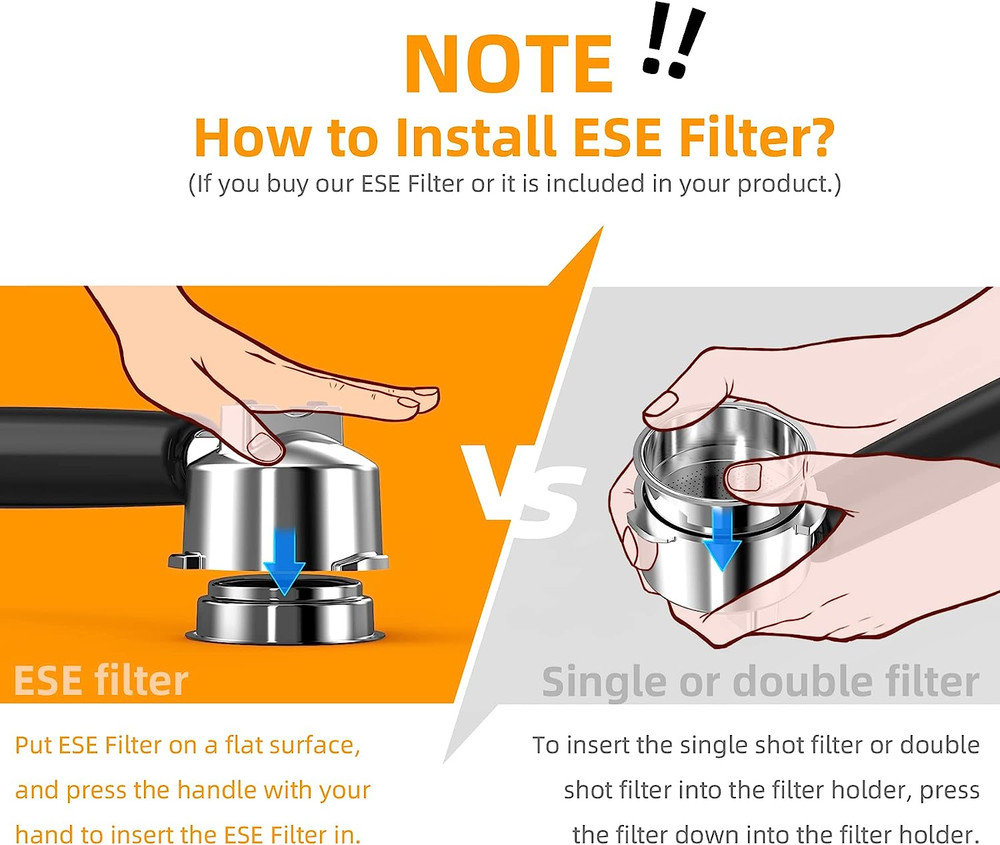 NOTE !!
How to Install ESE Filter?
(If you buy our ESE Filter or it is included in your product.)

VS

ESE filter

Put ESE Filter on a flat surface, and press the handle with your hand to insert the ESE Filter in.

Single or double filter

To insert the single shot filter or double shot filter into the filter holder, press the filter down into the filter holder.