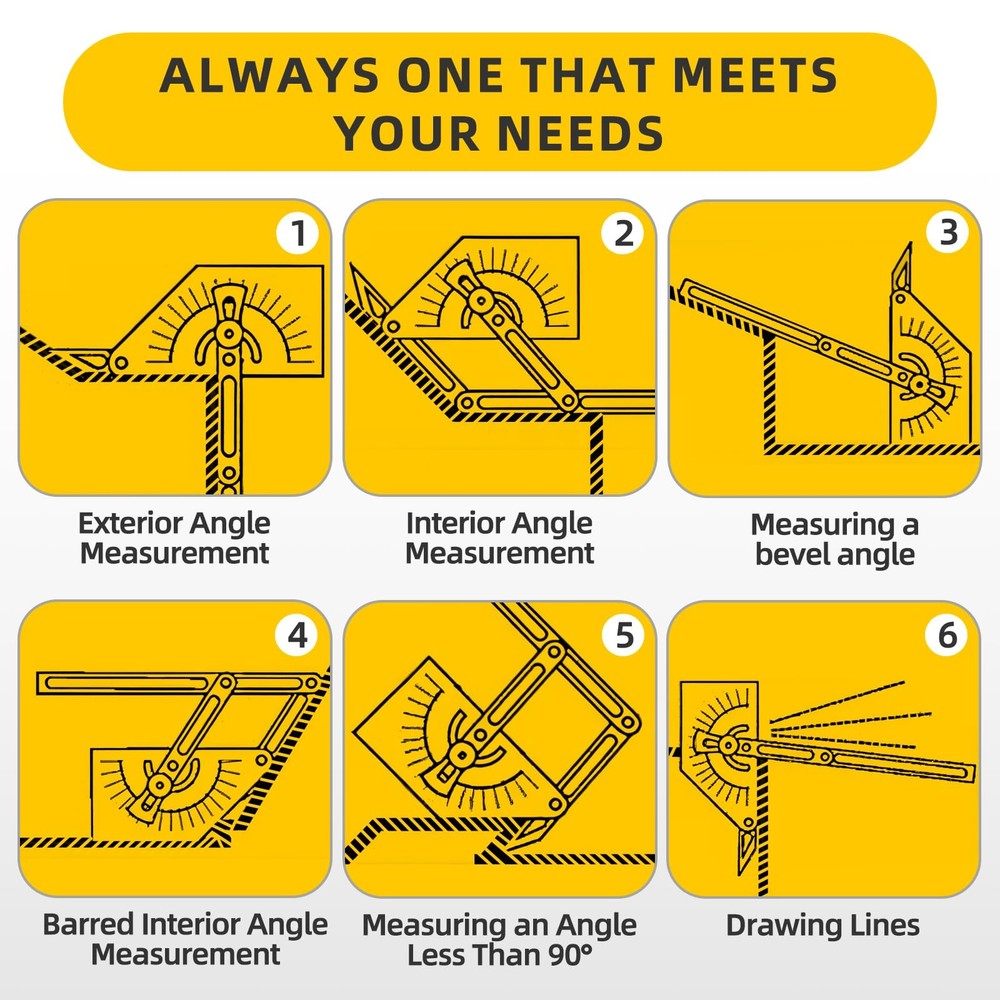 ALWAYS ONE THAT MEETS YOUR NEEDS

1

Exterior Angle Measurement

2

Interior Angle Measurement

3

Measuring a bevel angle

4

Barred Interior Angle Measurement

5

Measuring an Angle Less Than 90°

6

Drawing Lines