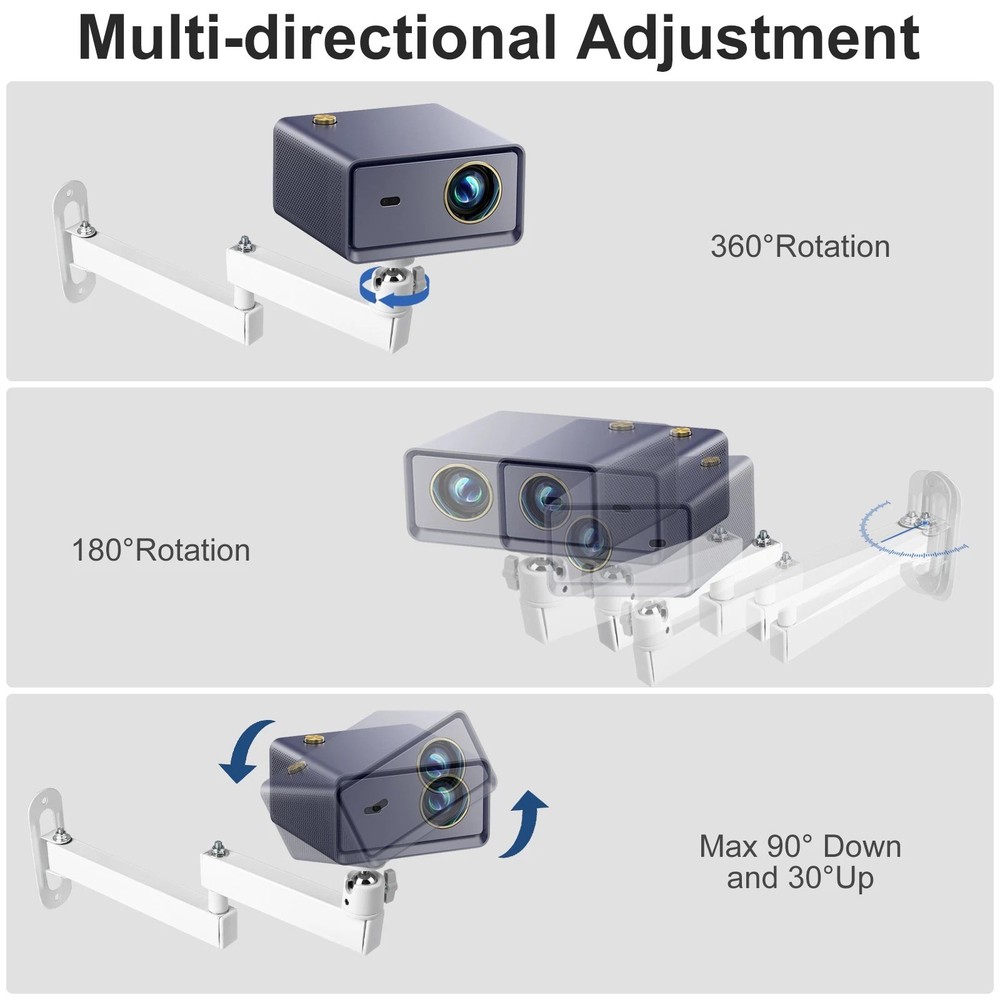 Multi-directional Adjustment

360°Rotation

180°Rotation

Max 90° Down and 30°Up