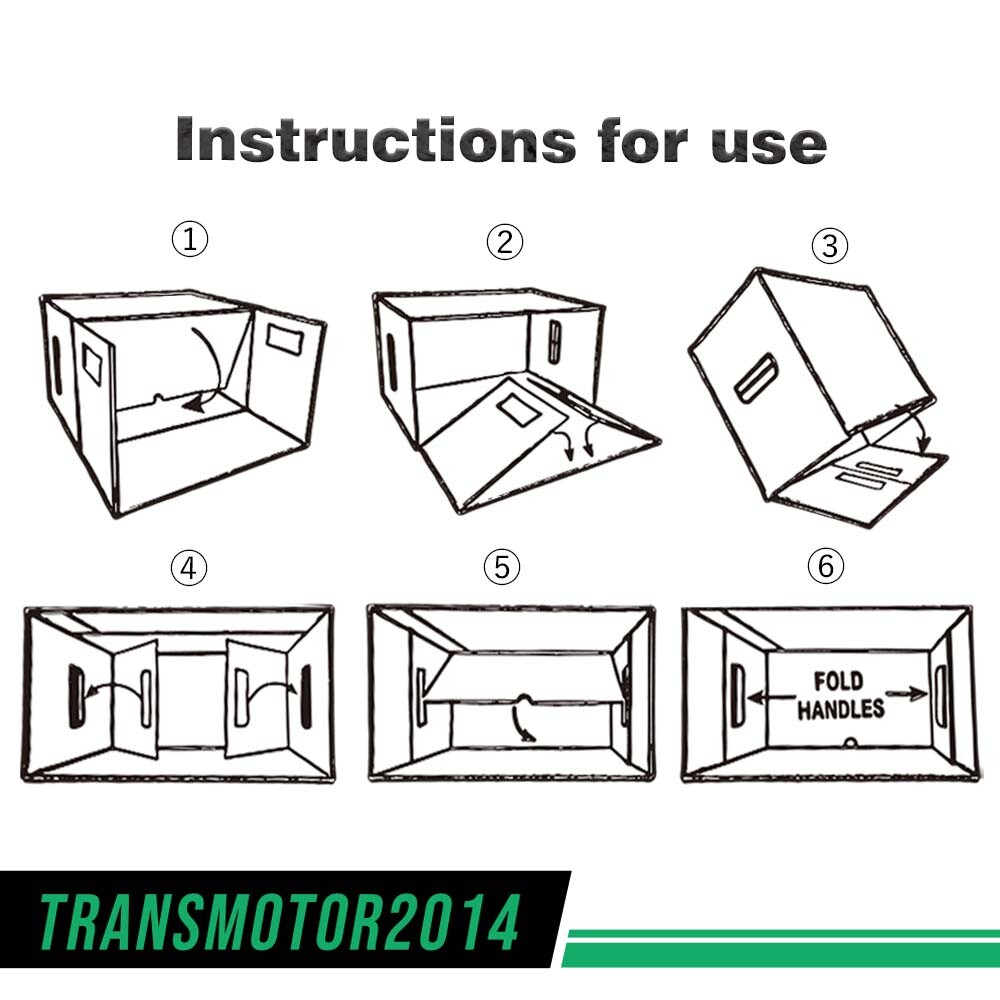 Instructions for use

①

②

③

④

⑤

⑥

FOLD HANDLES

TRANSMOTOR2014