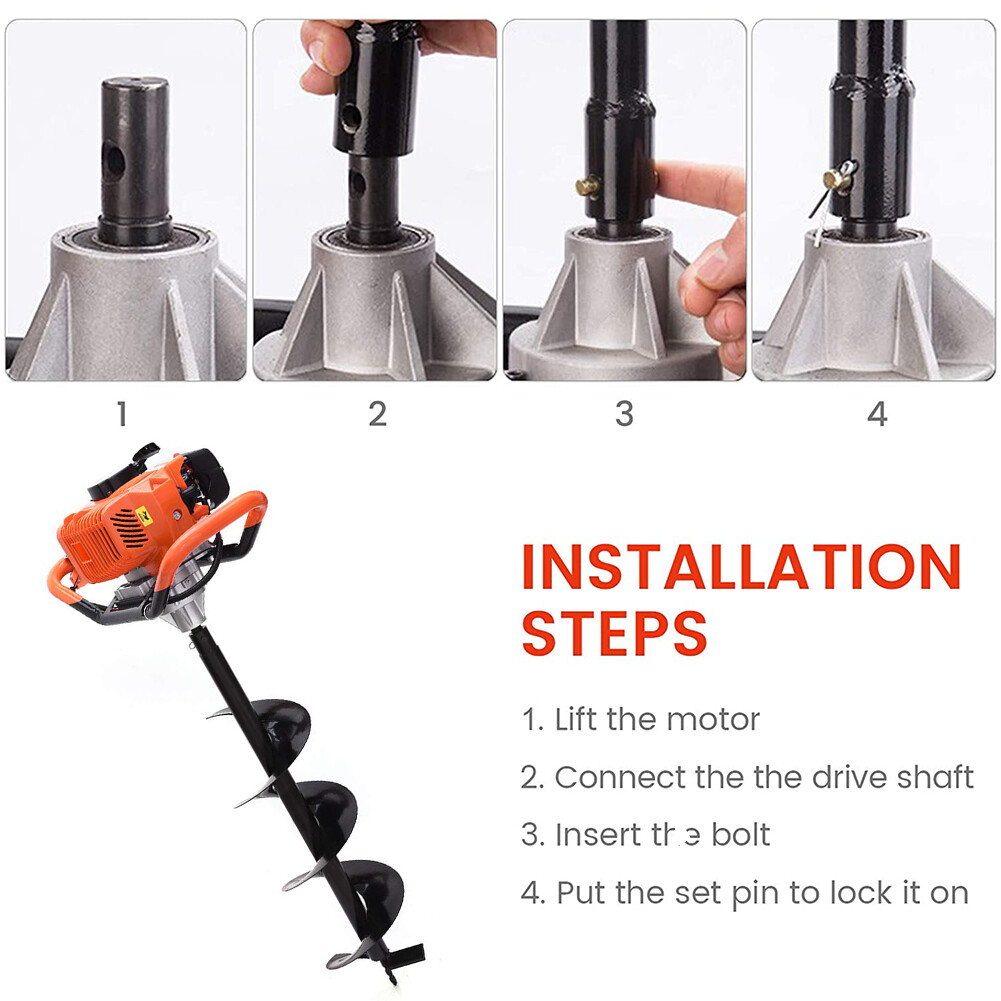 1

2

3

4

INSTALLATION STEPS

1. Lift the motor

2. Connect the the drive shaft

3. Insert the bolt

4. Put the set pin to lock it on