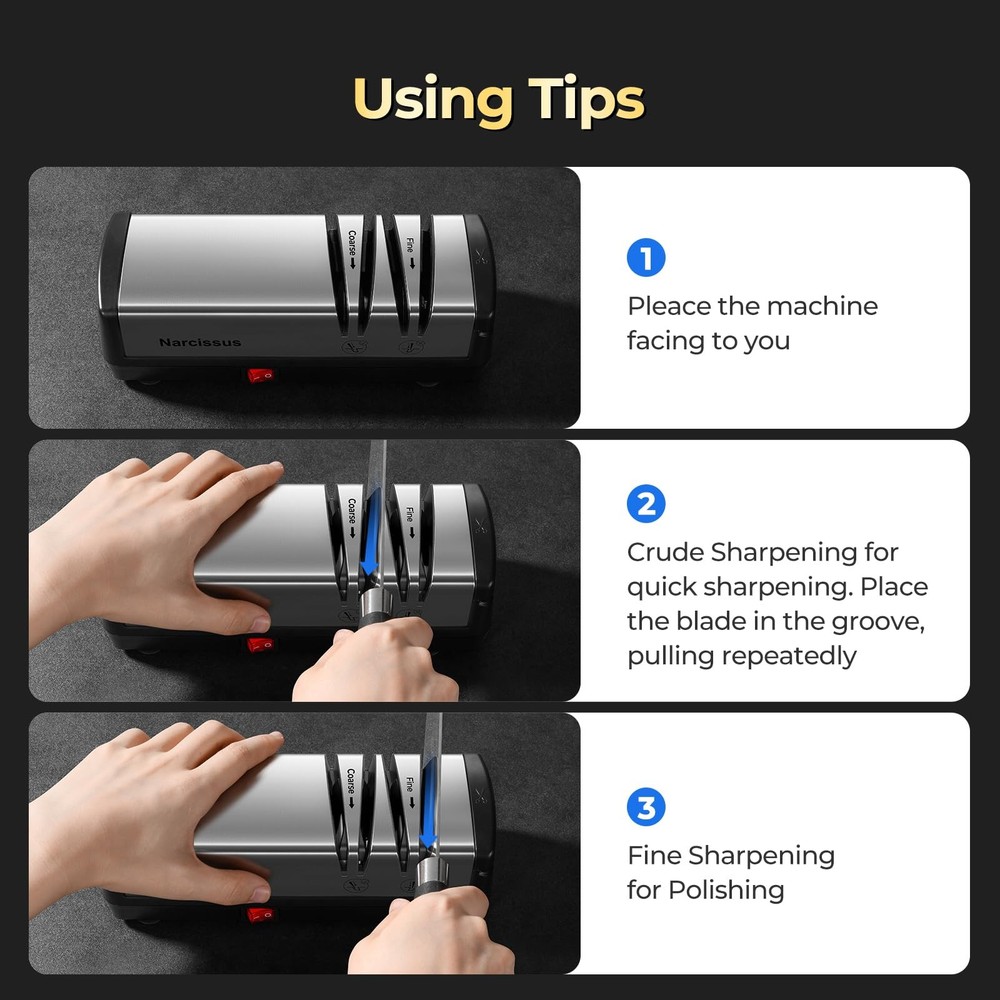 Using Tips

Coarse
Fine
Narcissus

1
Pleace the machine facing to you

Coarse
Fine

2
Crude Sharpening for quick sharpening. Place the blade in the groove, pulling repeatedly

Coarse
Fine

3
Fine Sharpening for Polishing