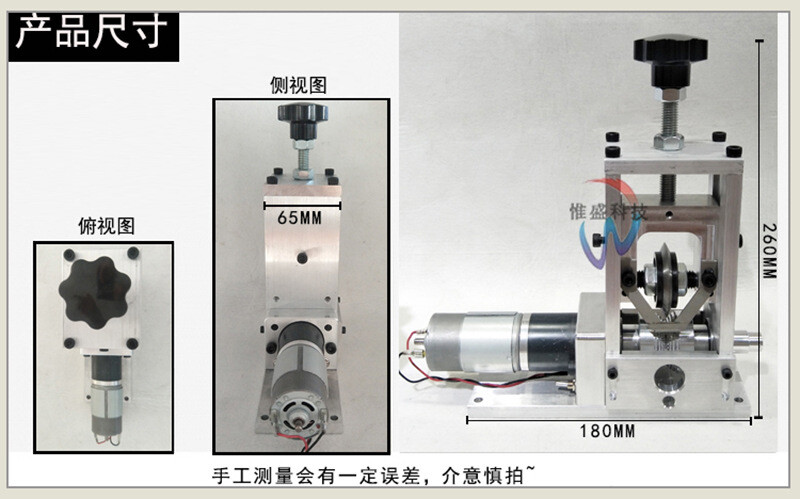 产品尺寸

俯视图

侧视图

65MM

惟盛科技

260MM

180MM

手工测量会有一定误差，介意慎拍~