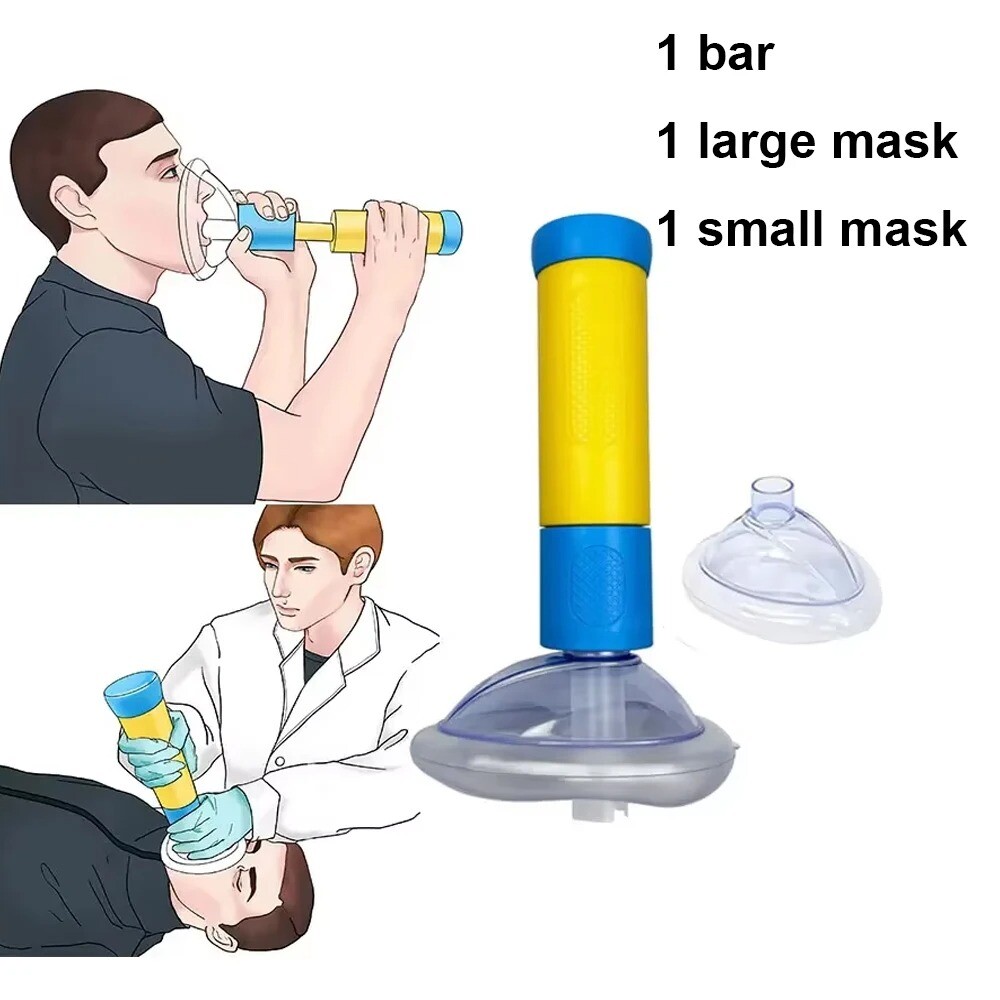 1 bar
1 large mask
1 small mask