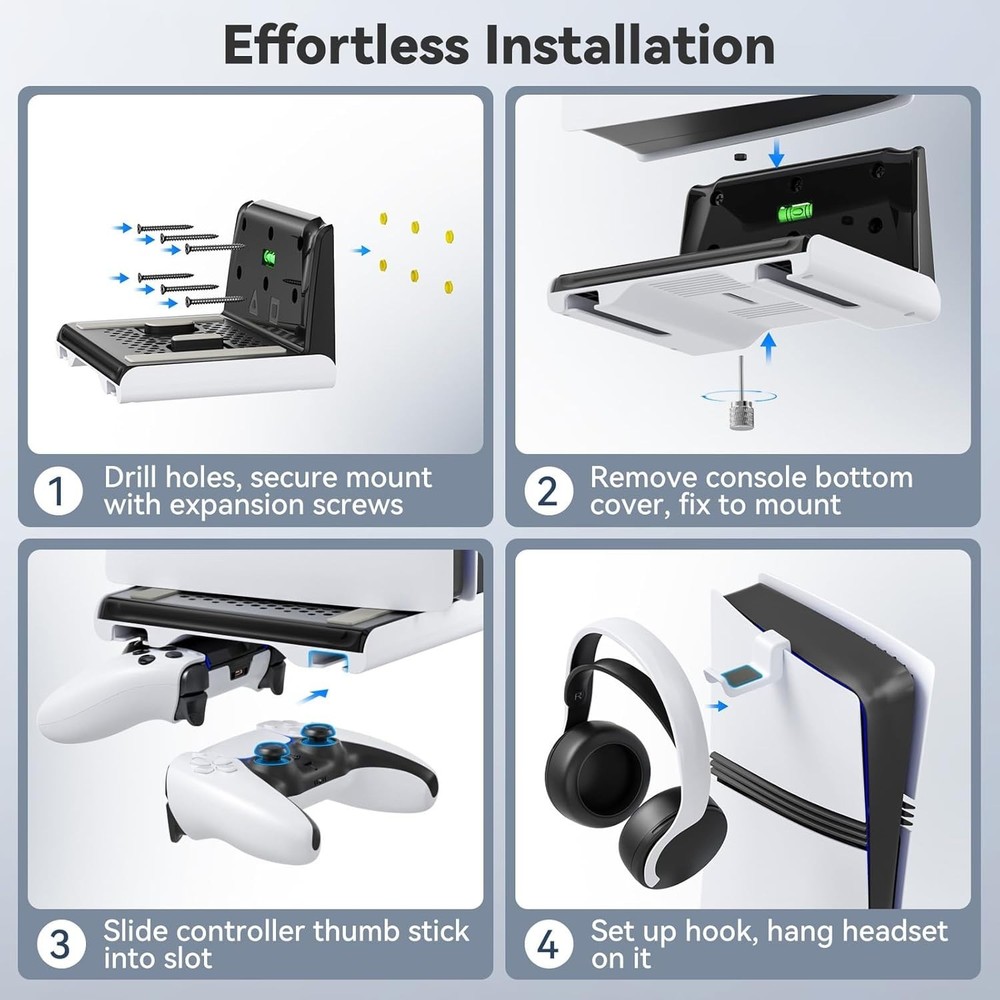 Effortless Installation

1 Drill holes, secure mount with expansion screws

2 Remove console bottom cover, fix to mount

3 Slide controller thumb stick into slot

4 Set up hook, hang headset on it